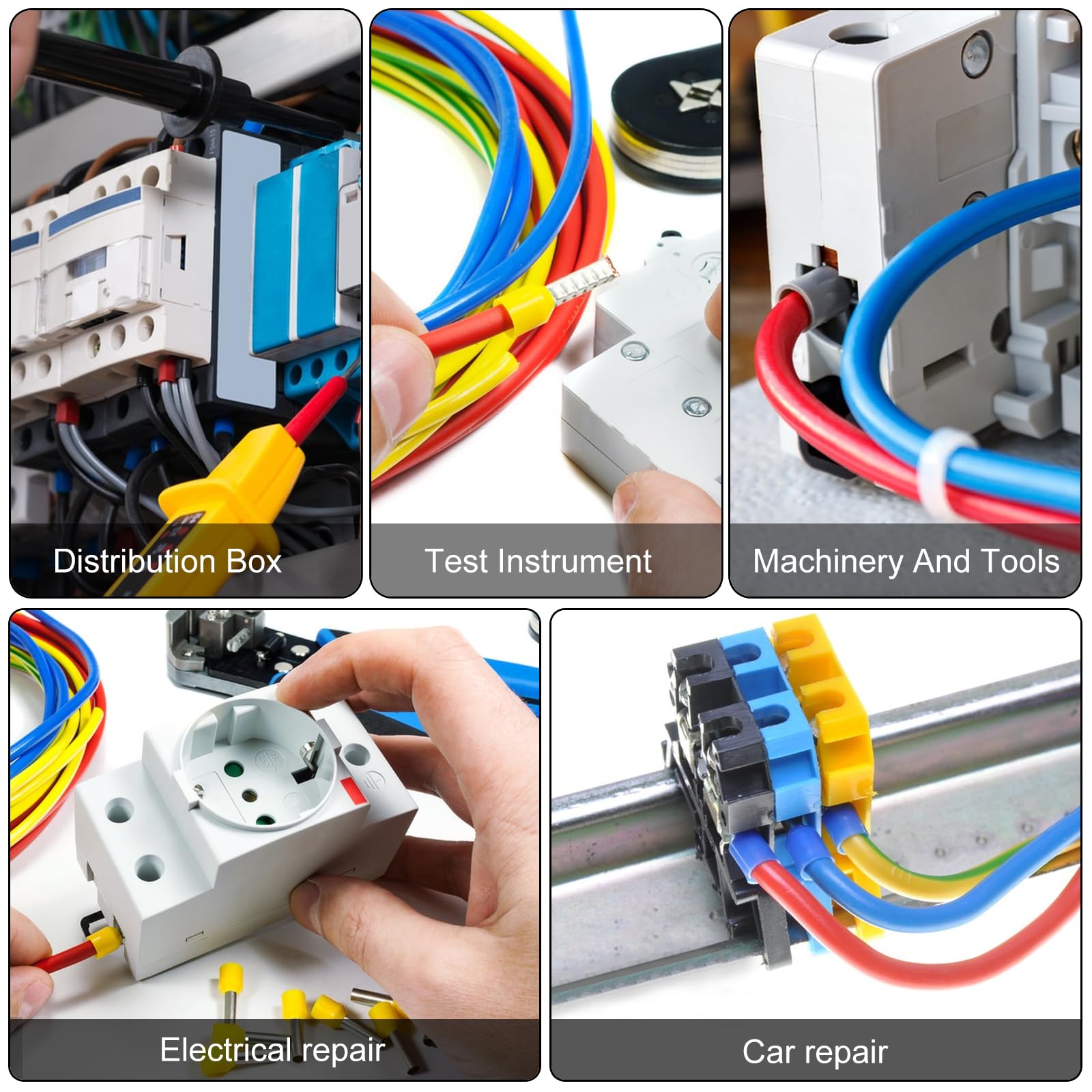 Distribution Box

Test Instrument

Machinery And Tools

Electrical repair

Car repair