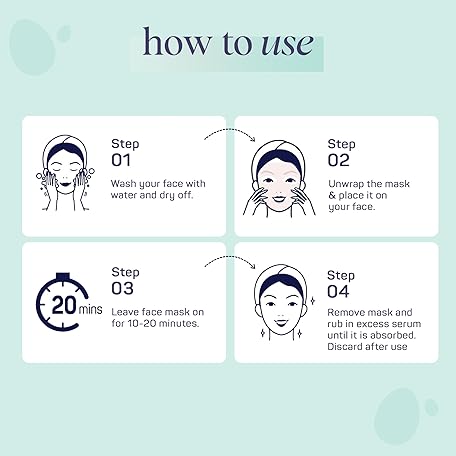 how to use

Step
01
Wash your face with water and dry off.

Step
02
Unwrap the mask & place it on your face.

20 mins

Step
03
Leave face mask on for 10-20 minutes.

Step
04
Remove mask and rub in excess serum until it is absorbed. Discard after use