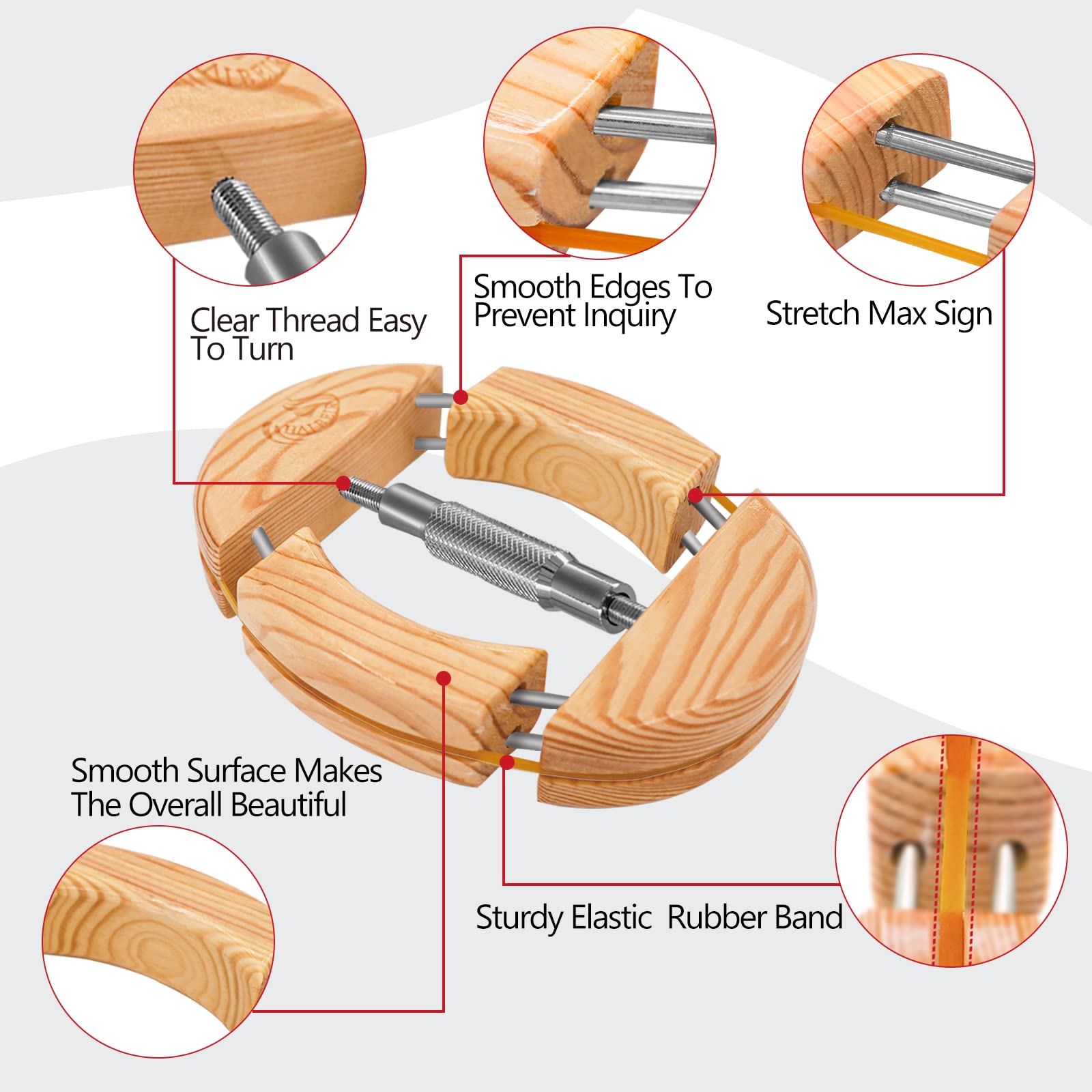 Clear Thread Easy To Turn

Smooth Edges To Prevent Inquiry

Stretch Max Sign

Smooth Surface Makes The Overall Beautiful

Sturdy Elastic  Rubber Band