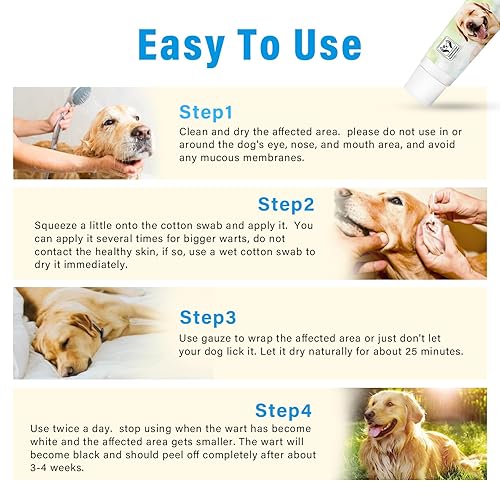 Easy To Use

Step1
Clean and dry the affected area.  please do not use in or around the dog's eye, nose, and mouth area, and avoid any mucous membranes.

Step2
Squeeze a little onto the cotton swab and apply it.  You can apply it several times for bigger warts, do not contact the healthy skin, if so, use a wet cotton swab to dry it immediately.

Step3
Use gauze to wrap the affected area or just don't let your dog lick it. Let it dry naturally for about 25 minutes.

Step4
Use twice a day.  stop using when the wart has become white and the affected area gets smaller. The wart will become black and should peel off completely after about 3-4 weeks.