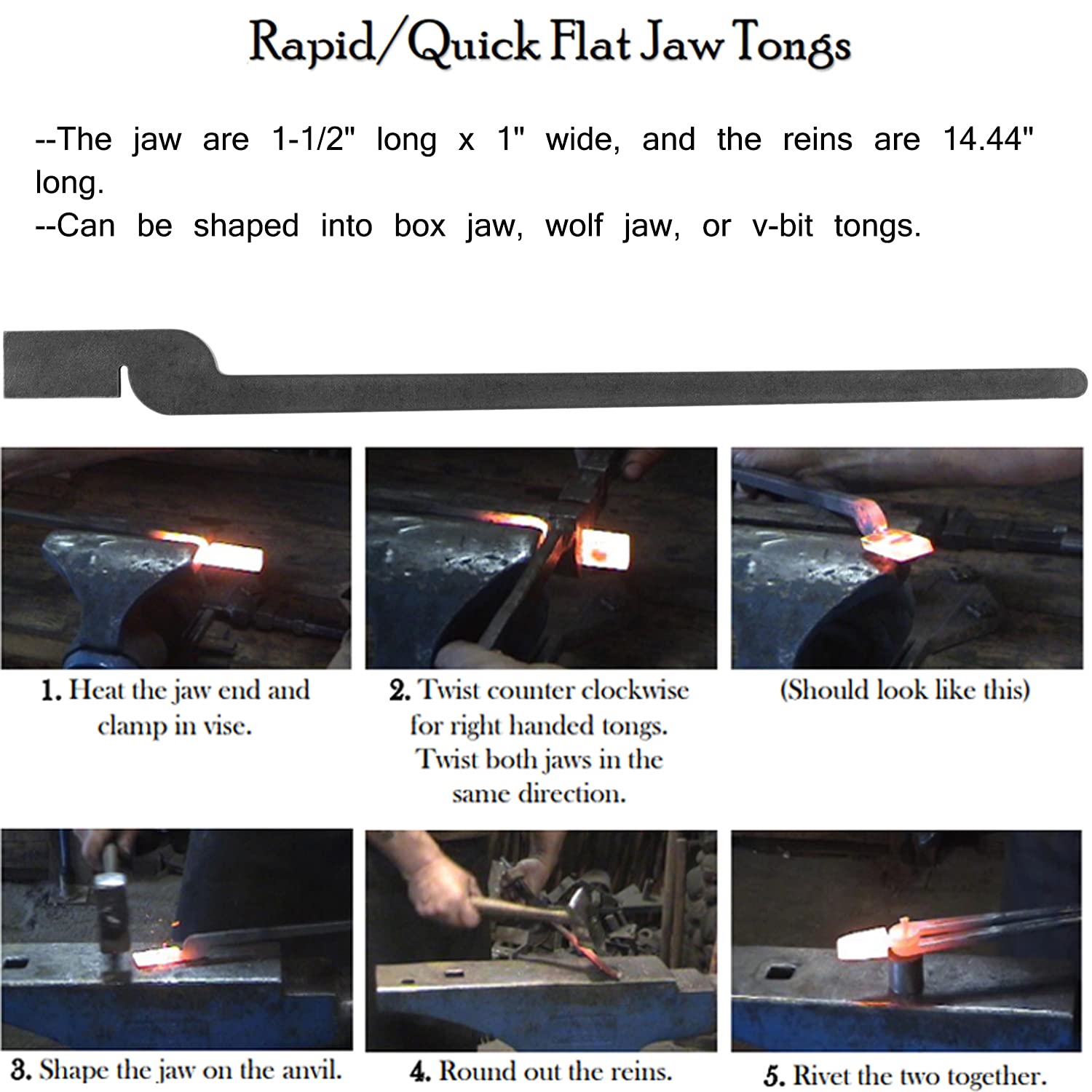 Rapid/Quick Flat Jaw Tongs

--The jaw are 1-1/2" long x 1" wide, and the reins are 14.44" long.
--Can be shaped into box jaw, wolf jaw, or v-bit tongs.

1. Heat the jaw end and clamp in vise.

2. Twist counter clockwise for right handed tongs. Twist both jaws in the same direction.

(Should look like this)

3. Shape the jaw on the anvil.

4. Round out the reins.

5. Rivet the two together.