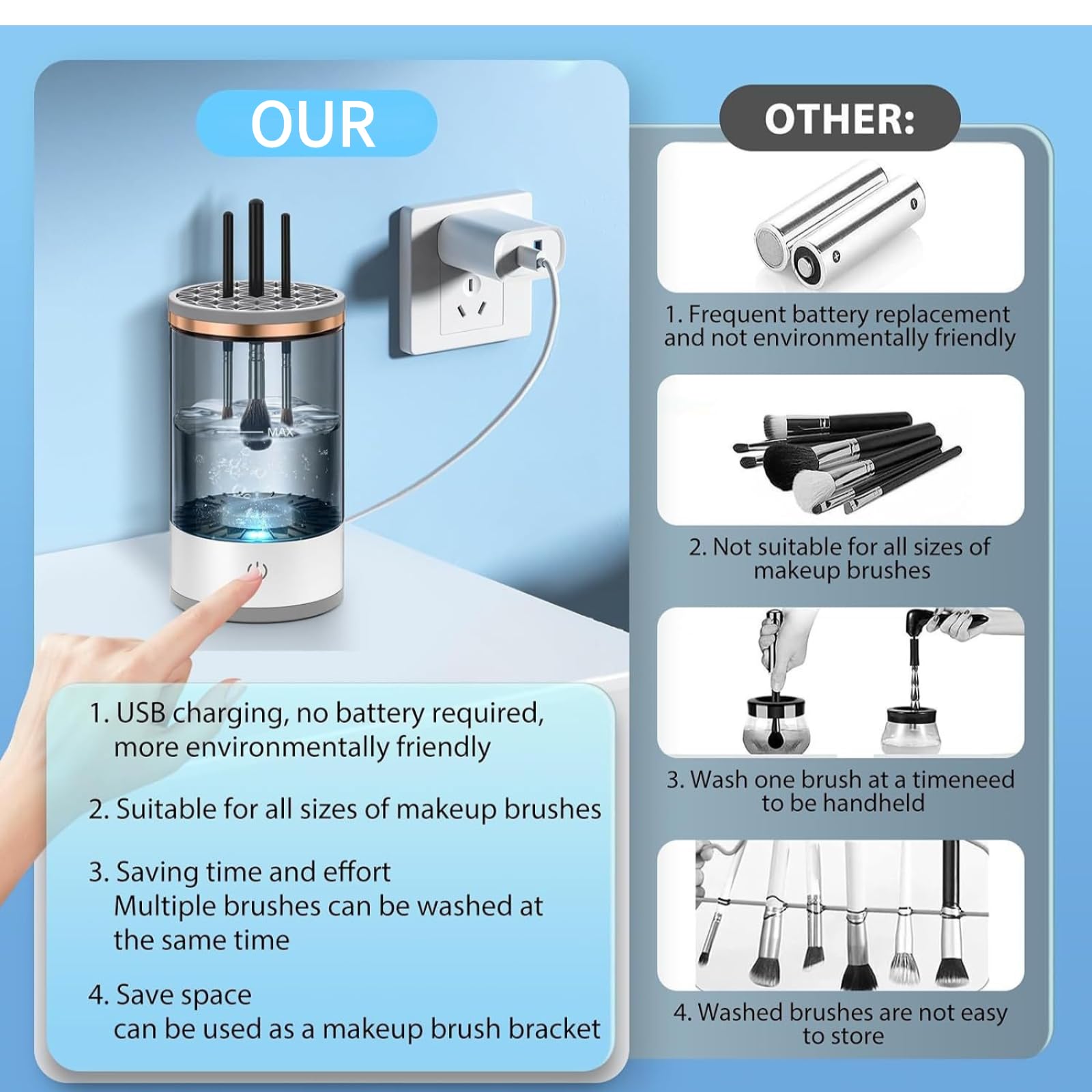 OUR

MAX

1. USB charging, no battery required, more environmentally friendly

2. Suitable for all sizes of makeup brushes

3. Saving time and effort
Multiple brushes can be washed at the same time

4. Save space
can be used as a makeup brush bracket

OTHER:

1. Frequent battery replacement and not environmentally friendly

2. Not suitable for all sizes of makeup brushes

3. Wash one brush at a timeneed to be handheld

4. Washed brushes are not easy to store