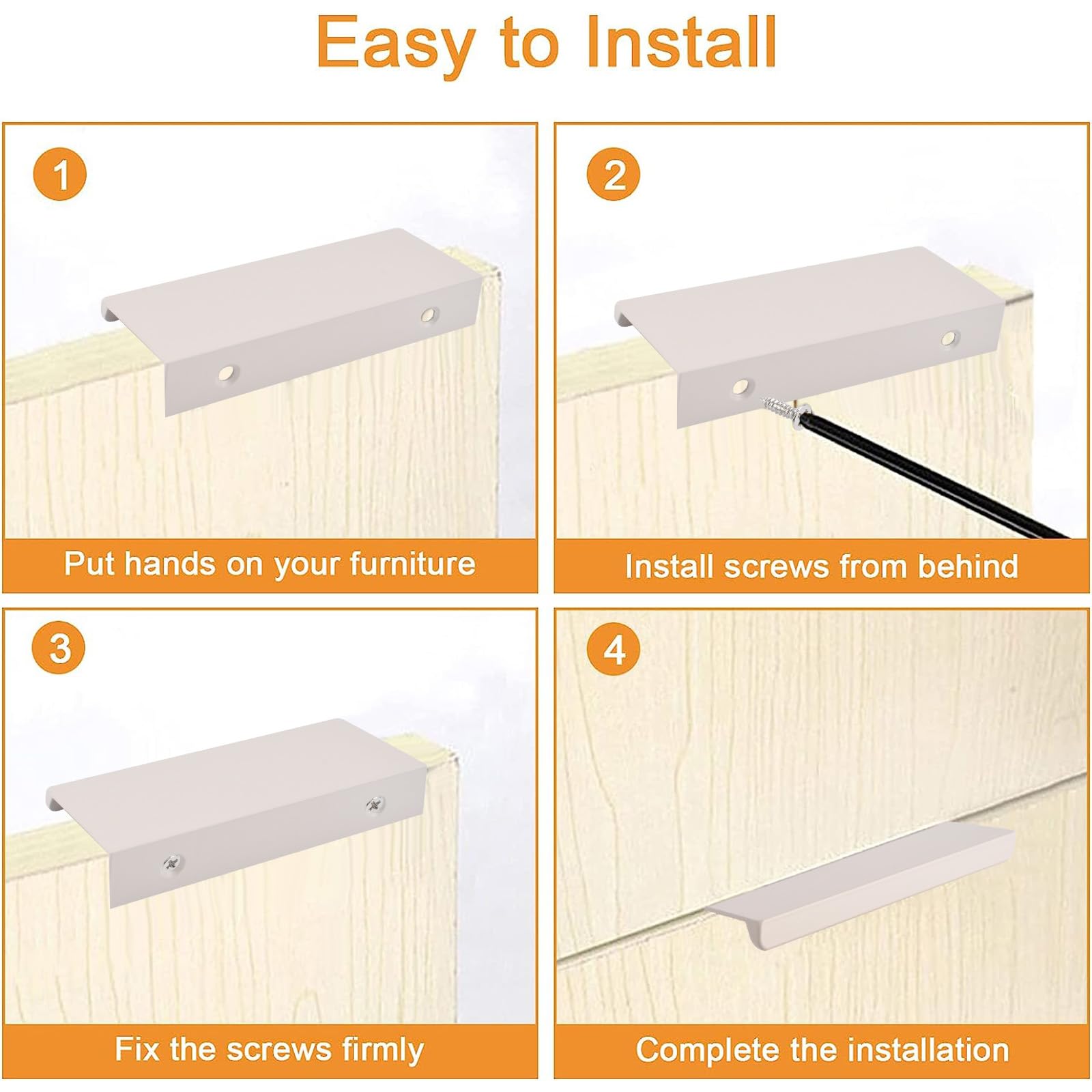 Easy to Install

1

Put hands on your furniture

2

Install screws from behind

3

Fix the screws firmly

4

Complete the installation