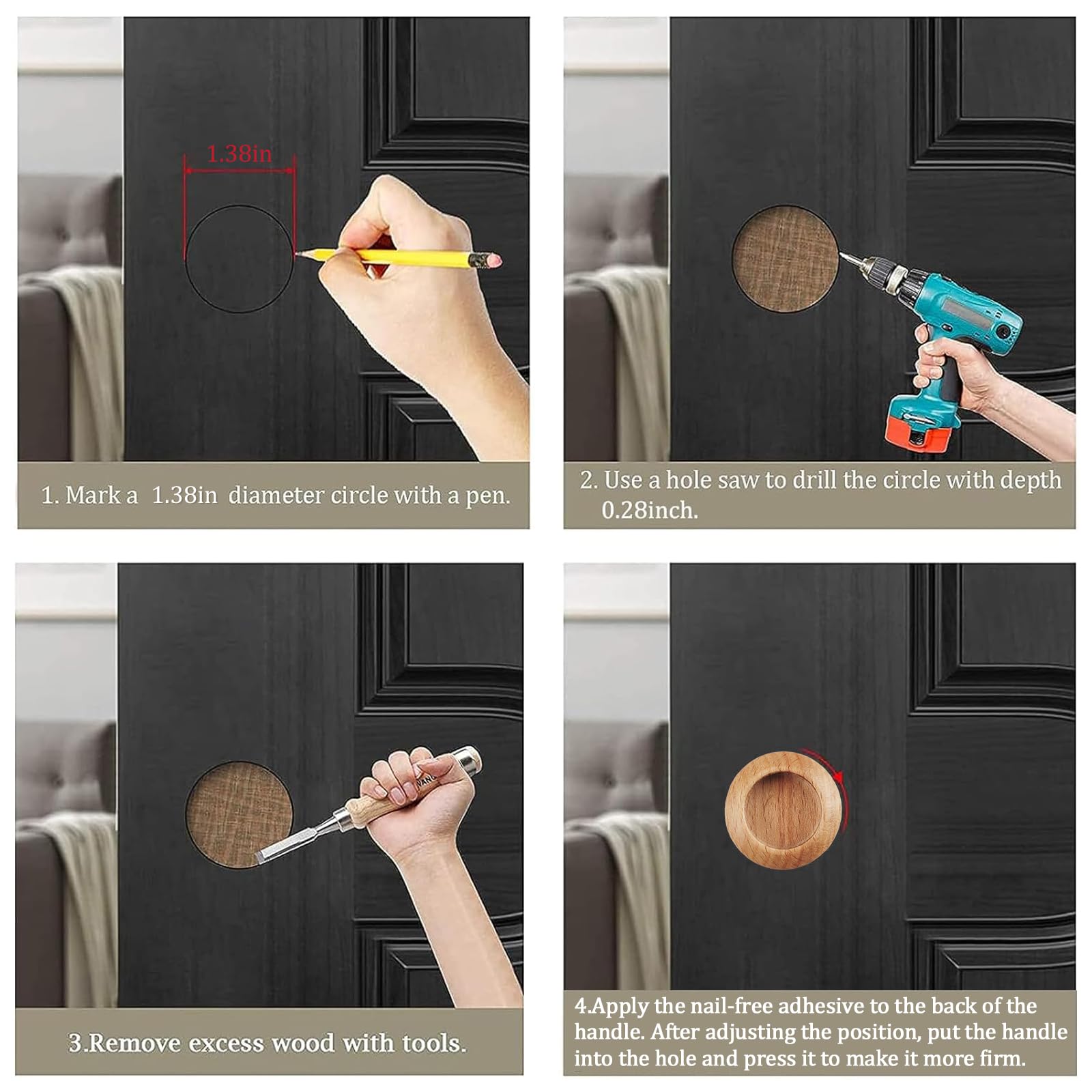 1.38in

1. Mark a 1.38in diameter circle with a pen.

2. Use a hole saw to drill the circle with depth 0.28inch.

3.Remove excess wood with tools.

4.Apply the nail-free adhesive to the back of the handle. After adjusting the position, put the handle into the hole and press it to make it more firm.