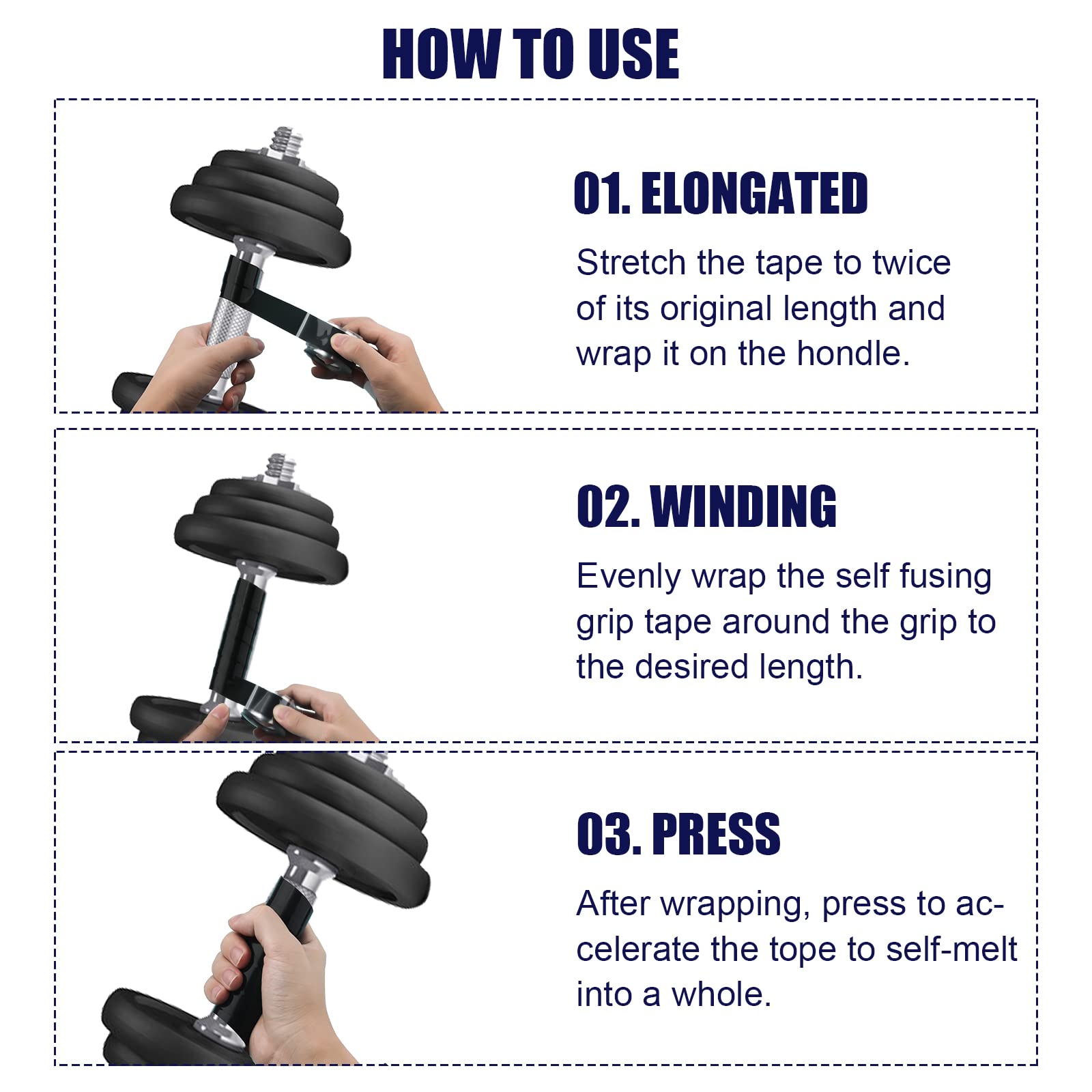 HOW TO USE

01. ELONGATED

Stretch the tape to twice of its original length and wrap it on the hondle.

02. WINDING

Evenly wrap the self fusing grip tape around the grip to the desired length.

03. PRESS

After wrapping, press to accelerate the tope to self-melt into a whole.