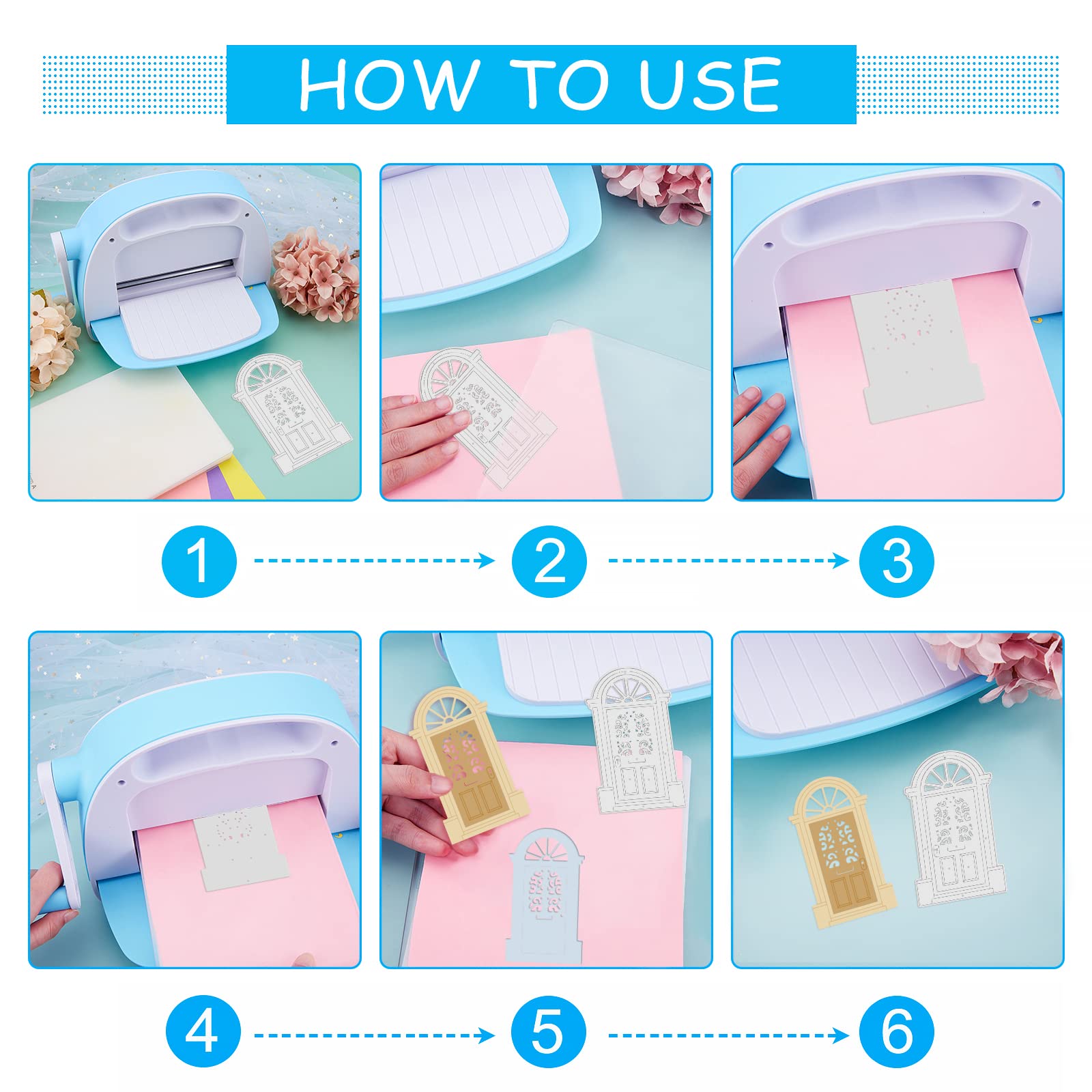 HOW TO USE

1

2

3

4

5

6