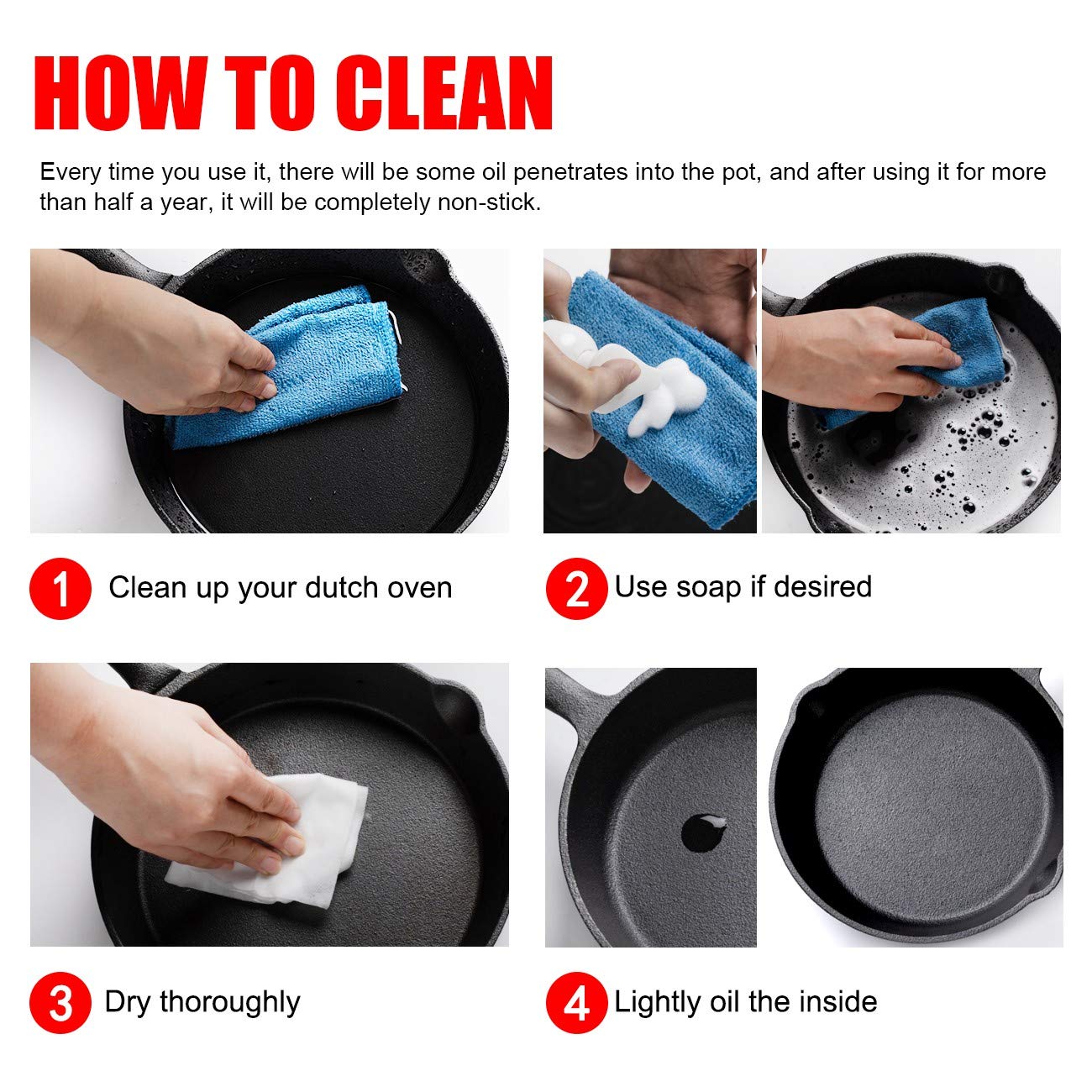 HOW TO CLEAN

Every time you use it, there will be some oil penetrates into the pot, and after using it for more than half a year, it will be completely non-stick.

1 Clean up your dutch oven

2 Use soap if desired

3 Dry thoroughly

4 Lightly oil the inside