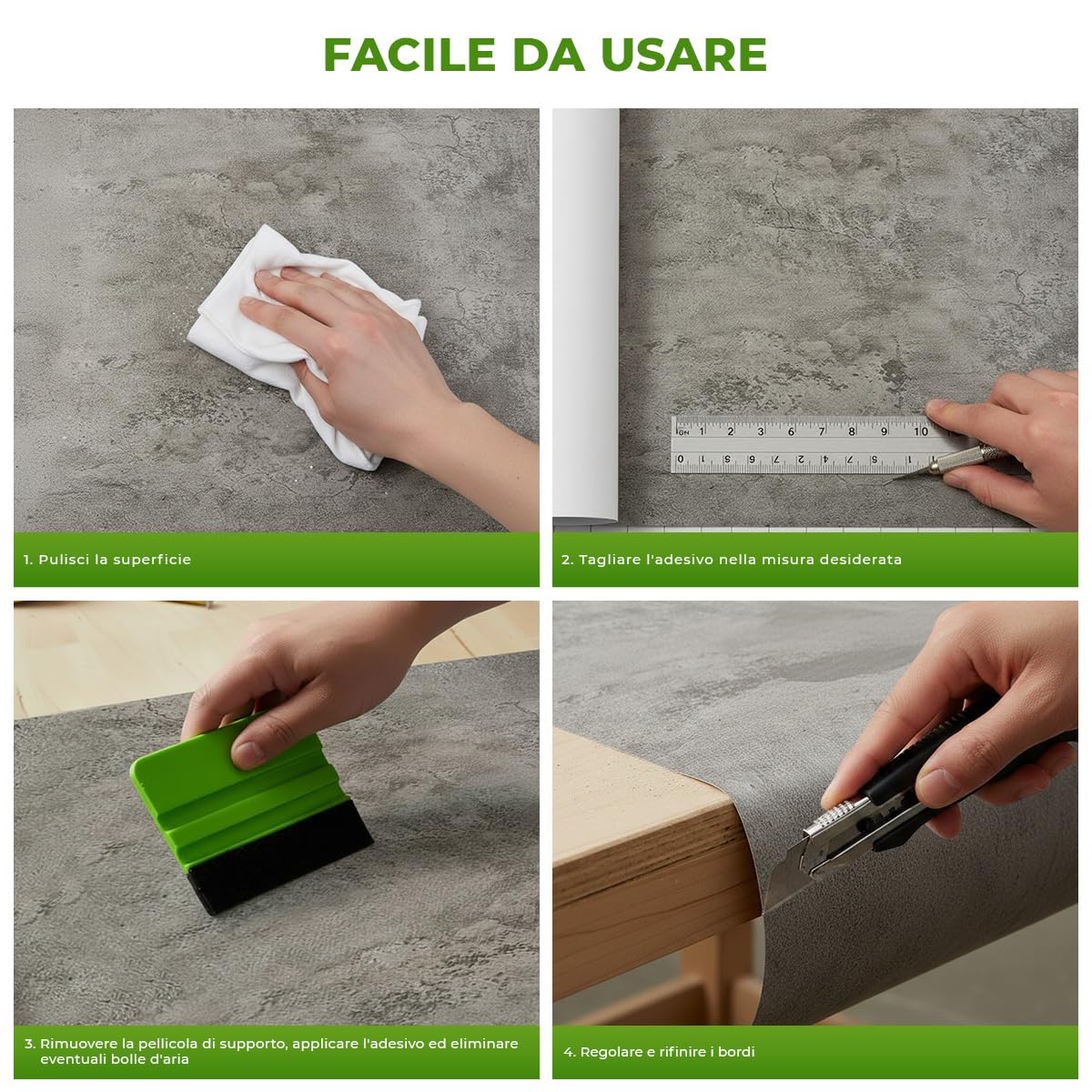 FACILE DA USARE

1. Pulisci la superficie

CM 1 2 3 4 5 6 7 8 9 10

2. Tagliare l'adesivo nella misura desiderata

3. Rimuovere la pellicola di supporto, applicare l'adesivo ed eliminare eventuali bolle d'aria

4. Regolare e rifinire i bordi