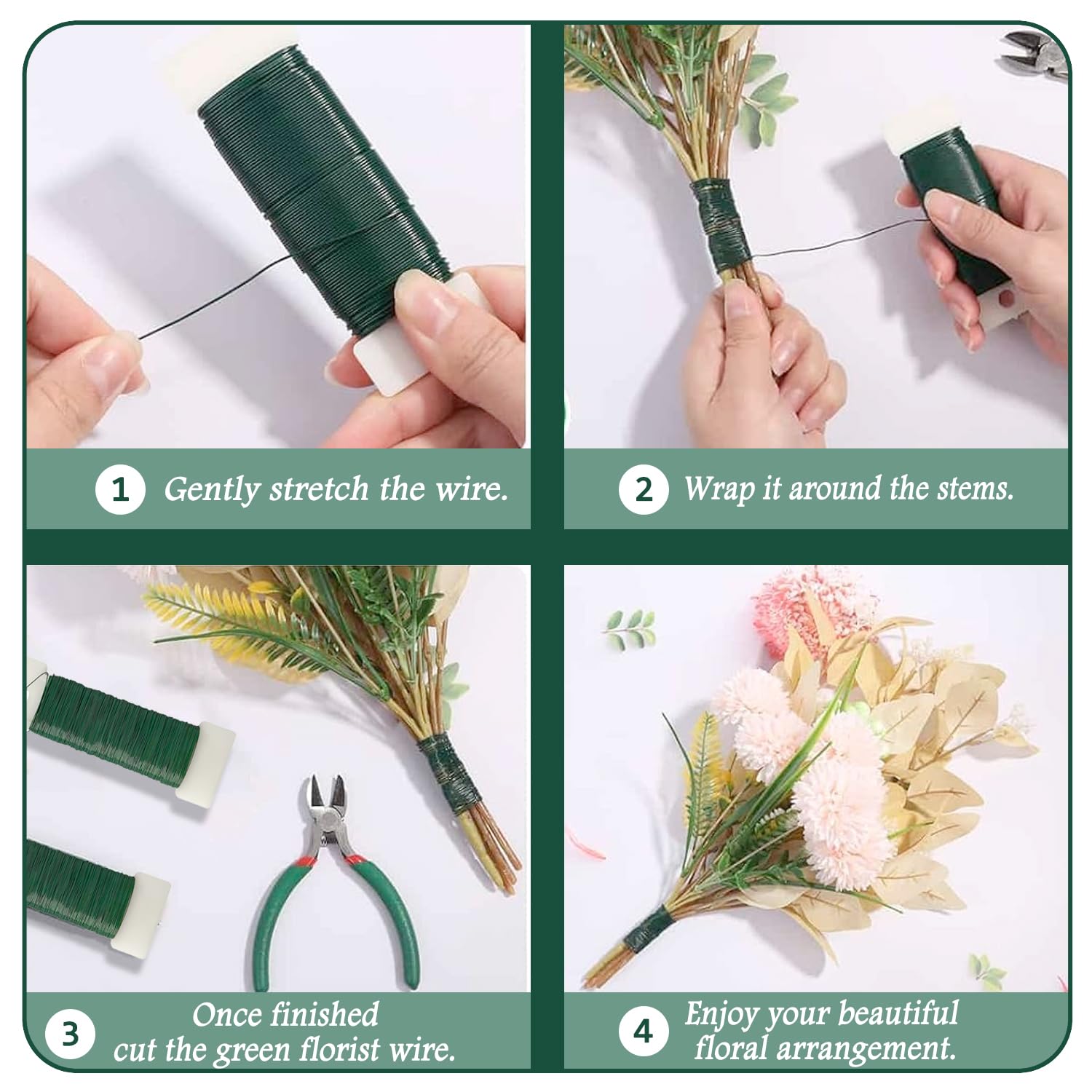 1 Gently stretch the wire.

2 Wrap it around the stems.

3 Once finished cut the green florist wire.

4 Enjoy your beautiful floral arrangement.