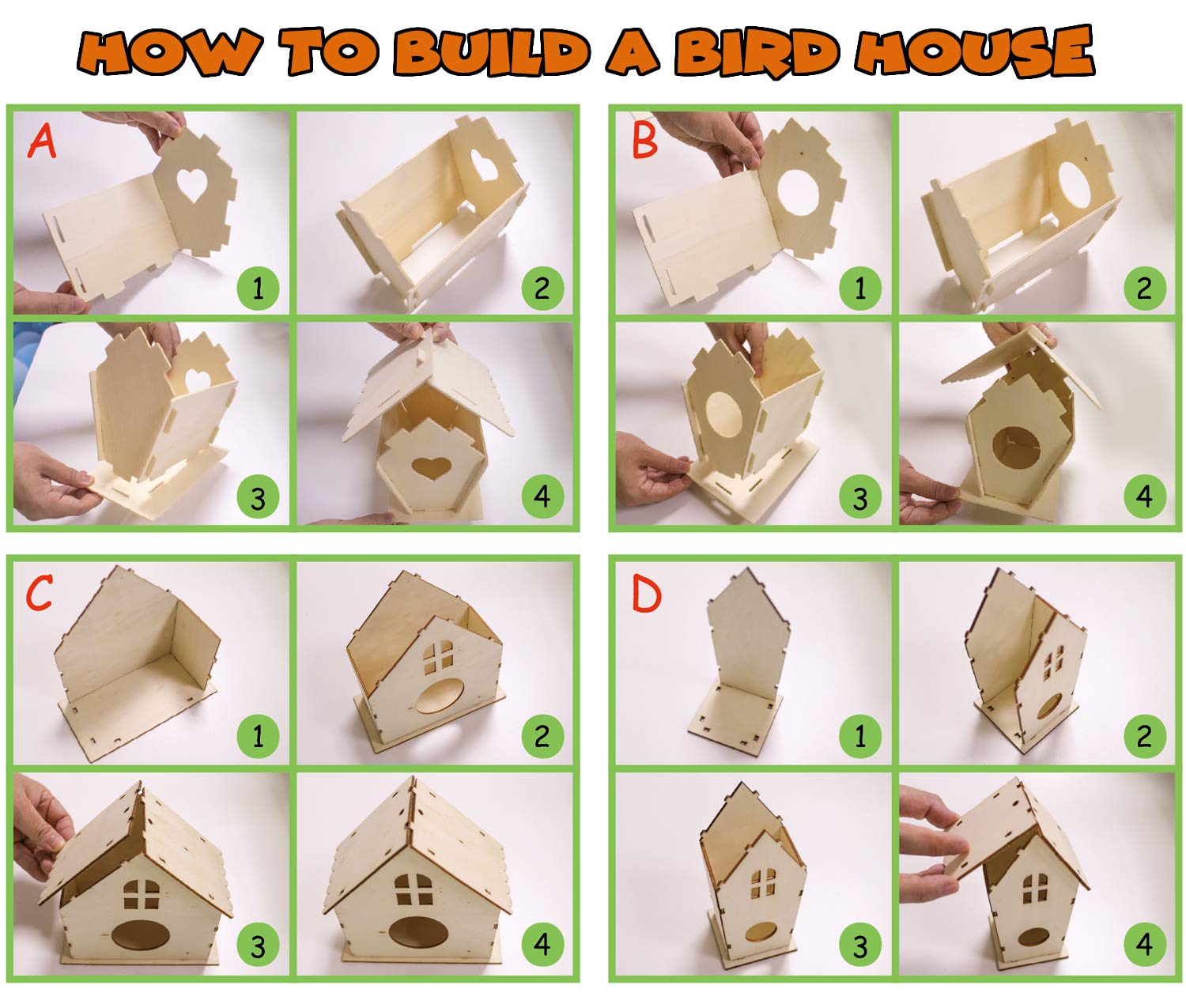 HOW TO BUILD A BIRD HOUSE

A

1

2

3

4

B

1

2

3

4

C

1

2

3

4

D

1

2

3

4