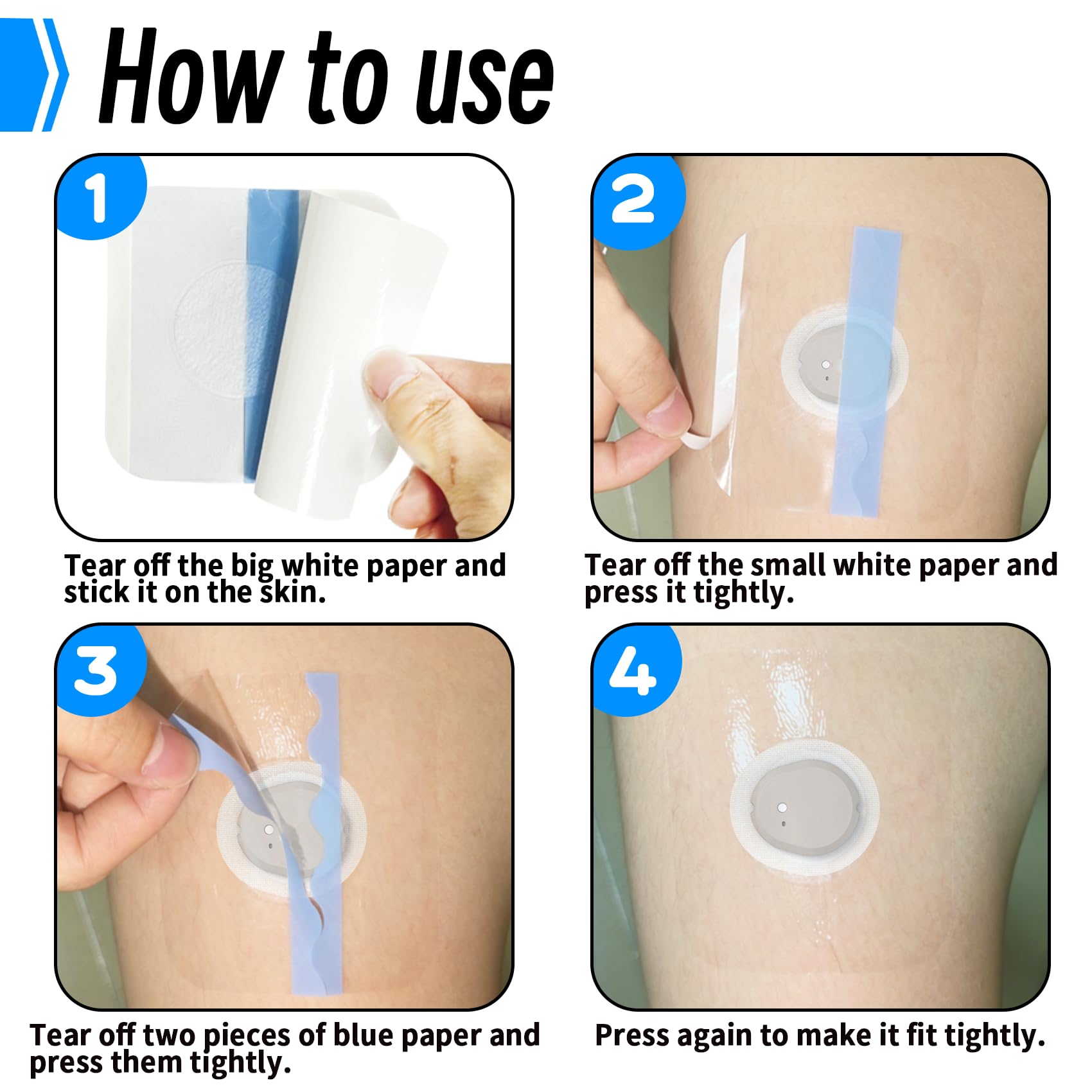 How to use

1

Tear off the big white paper and stick it on the skin.

2

Tear off the small white paper and press it tightly.

3

Tear off two pieces of blue paper and press them tightly.

4

Press again to make it fit tightly.