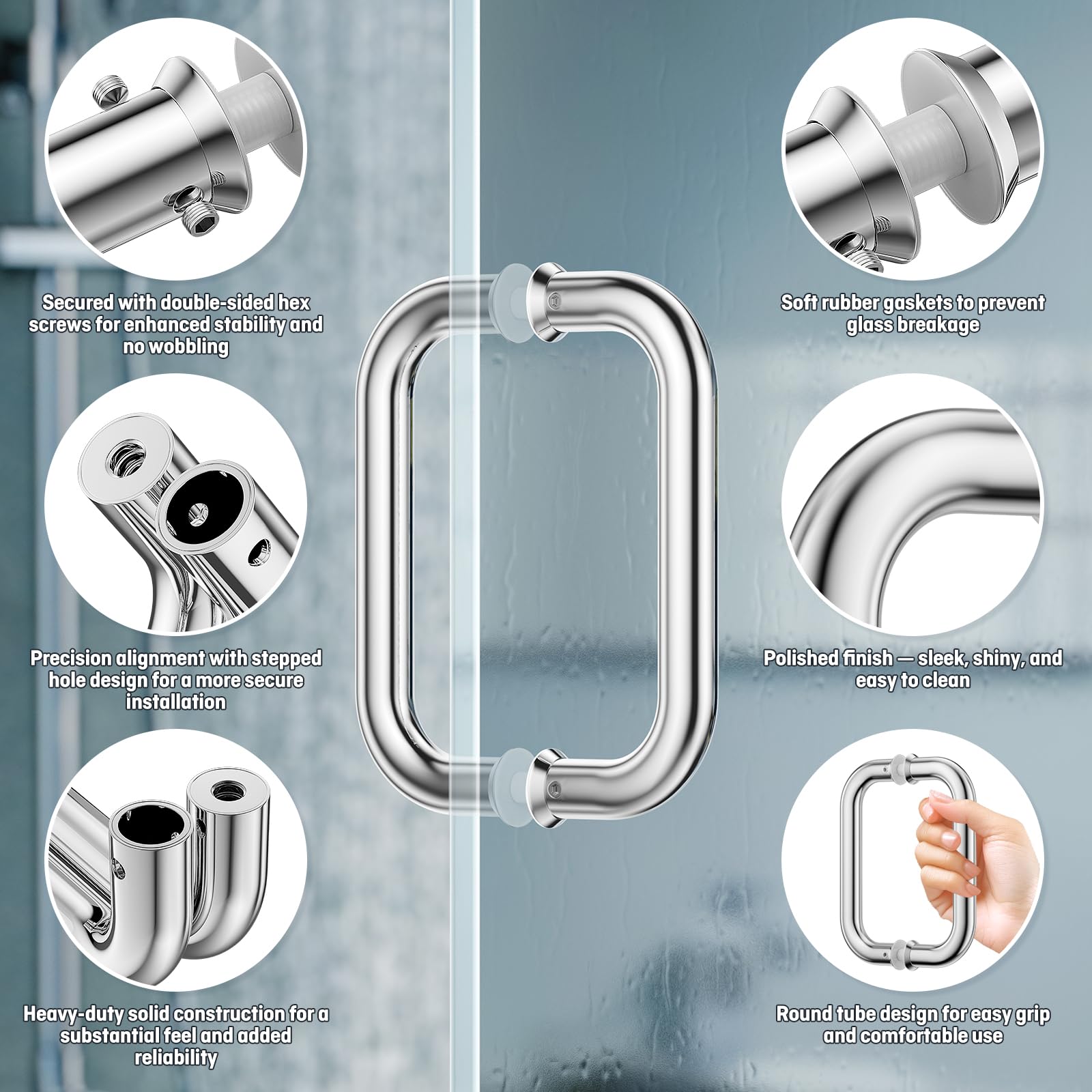 Secured with double-sided hex screws for enhanced stability and no wobbling

Precision alignment with stepped hole design for a more secure installation

Heavy-duty solid construction for a substantial feel and added reliability

Soft rubber gaskets to prevent glass breakage

Polished finish — sleek, shiny, and easy to clean

Round tube design for easy grip and comfortable use