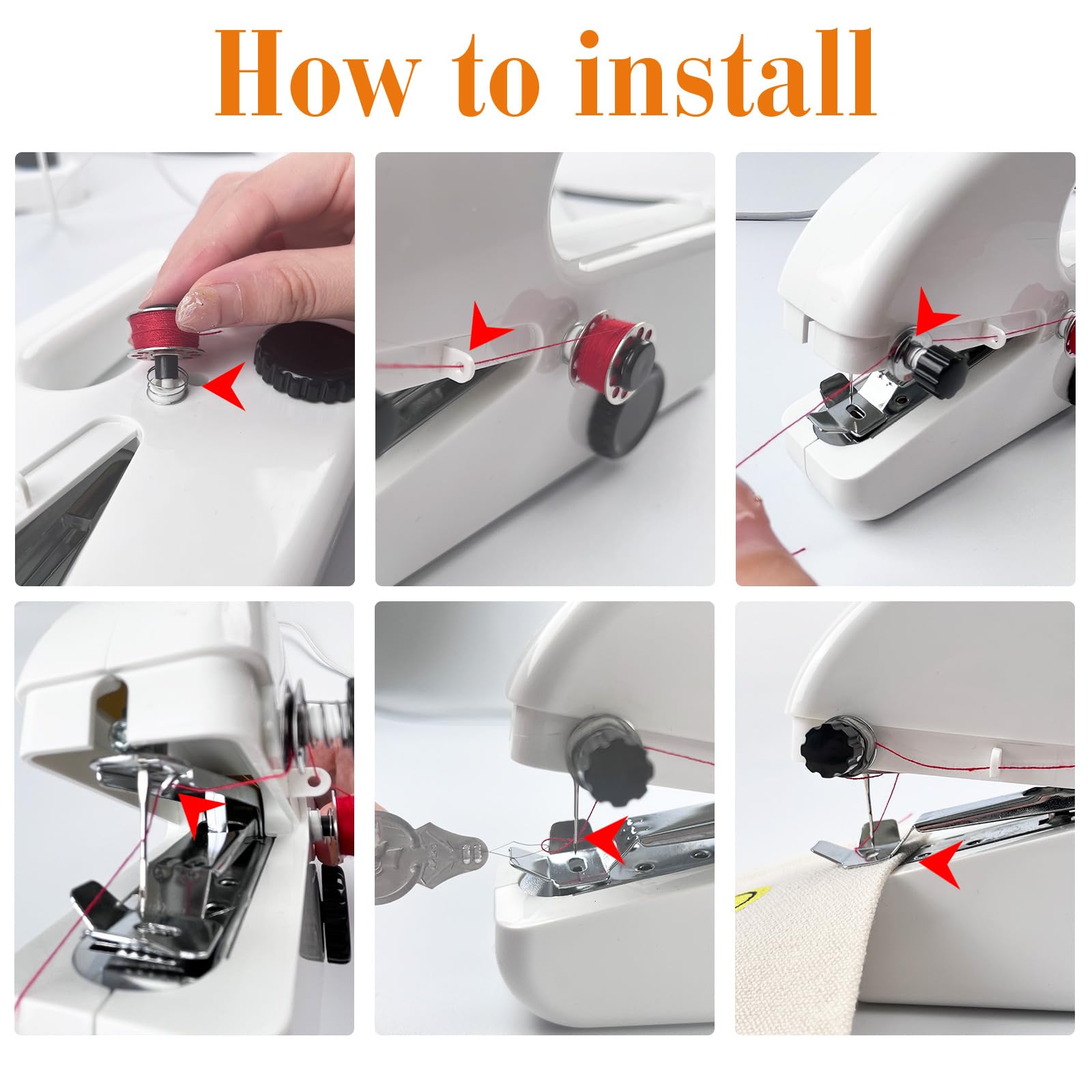 How to install