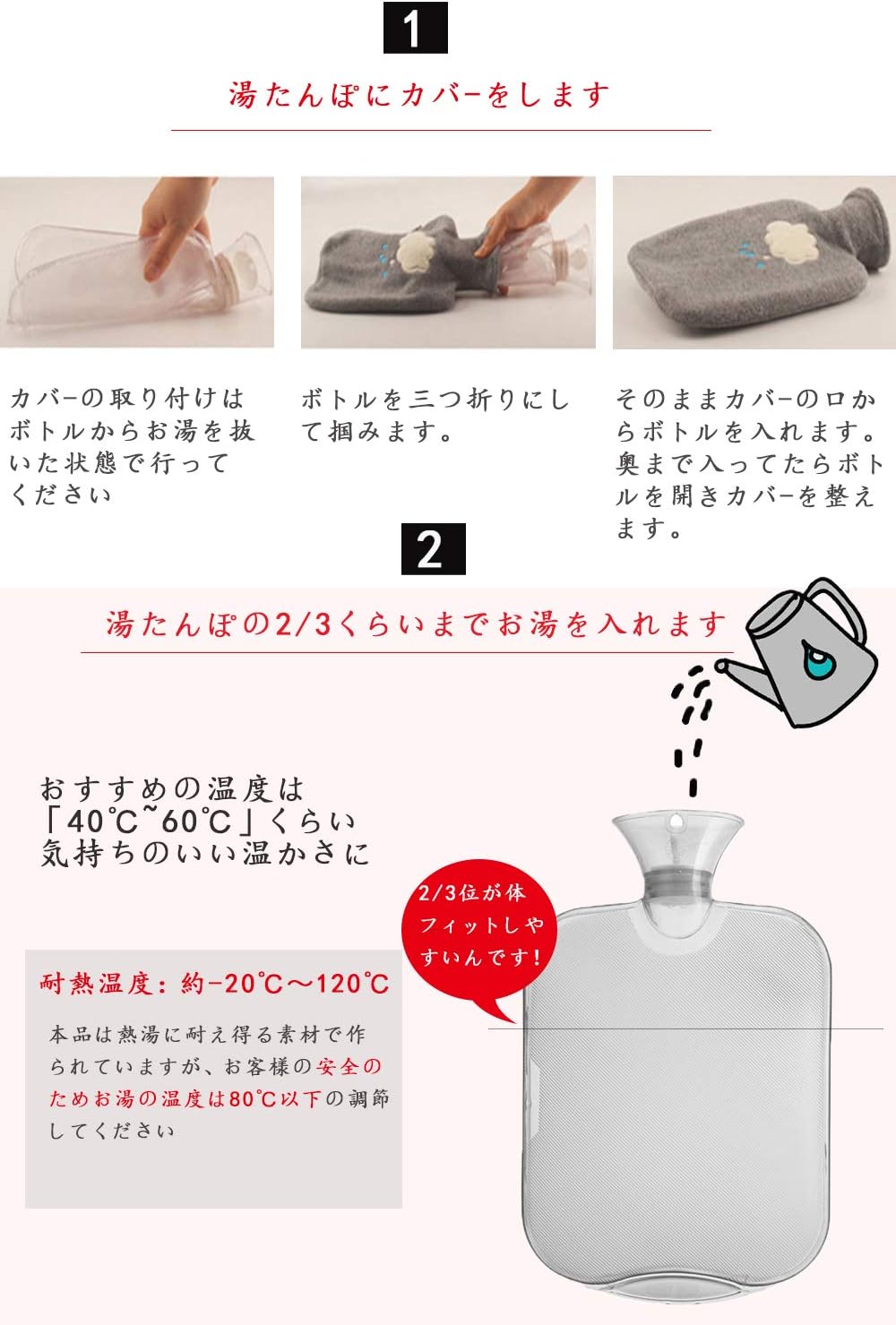 1

湯たんぽにカバーをします

カバーの取り付けはボトルからお湯を抜いた状態で行ってください

ボトルを三つ折りにして掴みます。

そのままカバーの口からボトルを入れます。奥まで入ってたらボトルを開きカバーを整えます。

2

湯たんぽの2/3くらいまでお湯を入れます

おすすめの温度は「40℃~60℃」くらい気持ちのいい温かさに

2/3位が体フィットしやすいんです!

耐熱温度：約-20℃～120℃

本品は熱湯に耐え得る素材で作られていますが、お客様の安全のためお湯の温度は80℃以下の調節してください