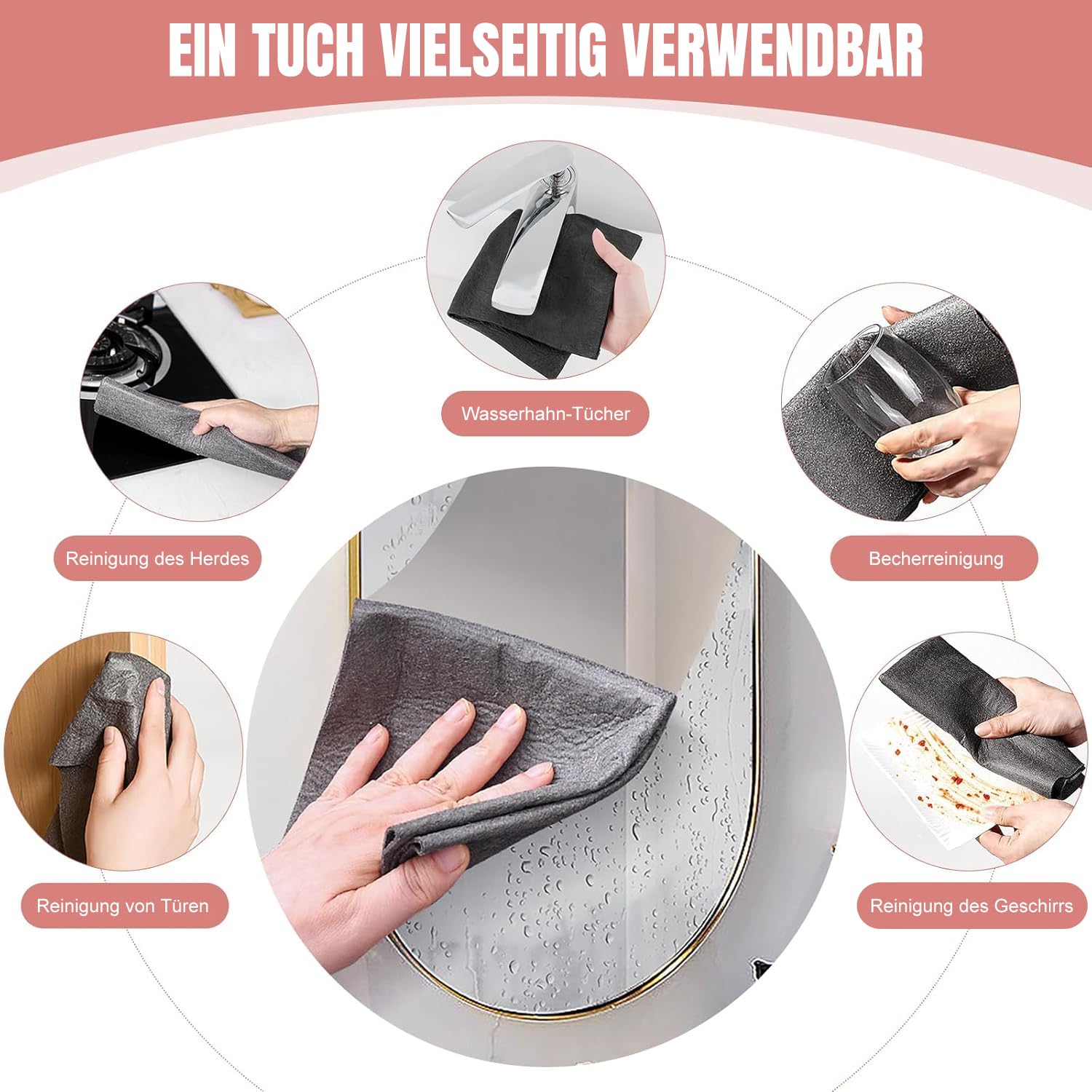 EIN TUCH VIELSEITIG VERWENDBAR

Wasserhahn-Tücher

Reinigung des Herdes

Becherreinigung

Reinigung von Türen

Reinigung des Geschirrs