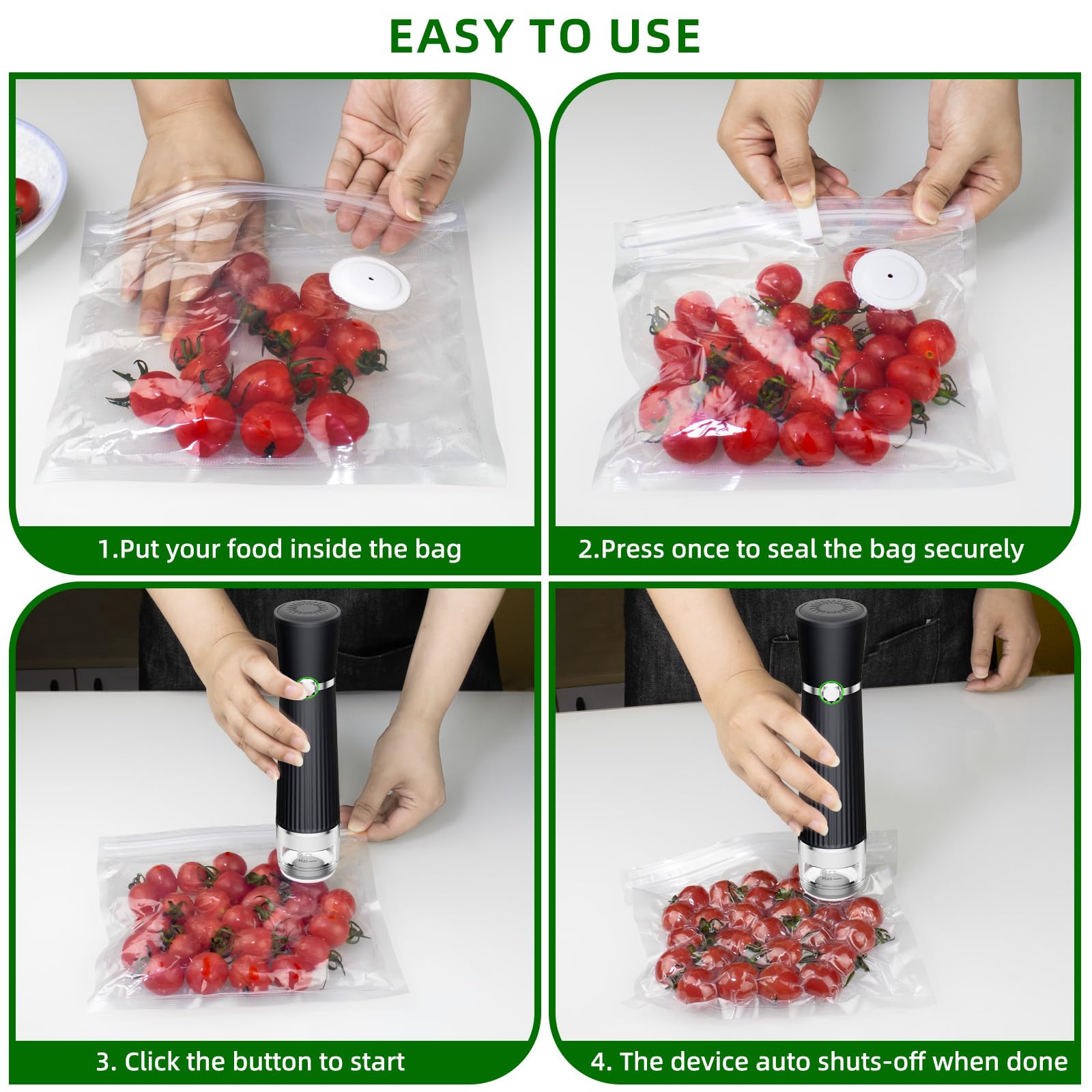 EASY TO USE

1.Put your food inside the bag

2.Press once to seal the bag securely

Max

3. Click the button to start

Max

4. The device auto shuts-off when done