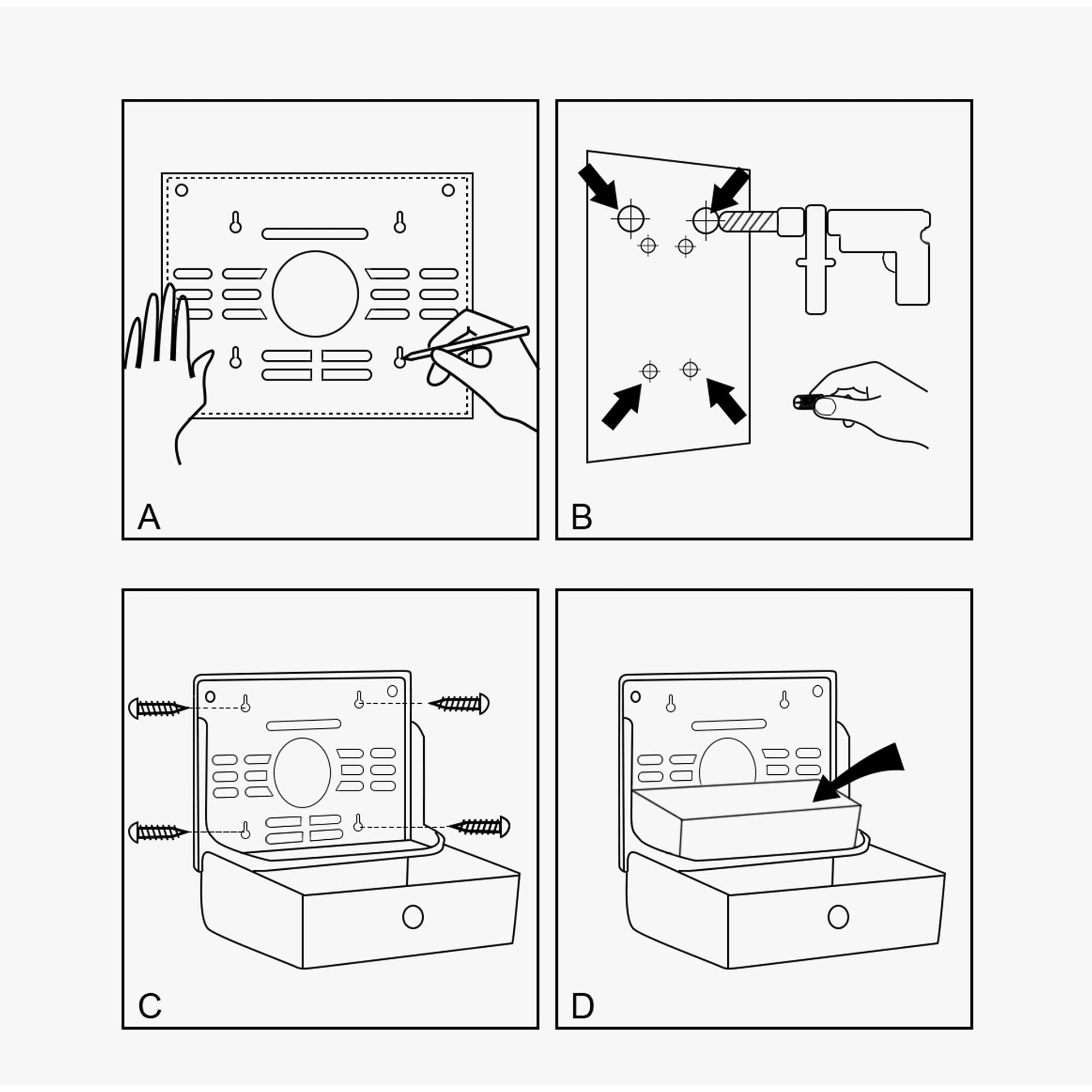 A

B

C

D