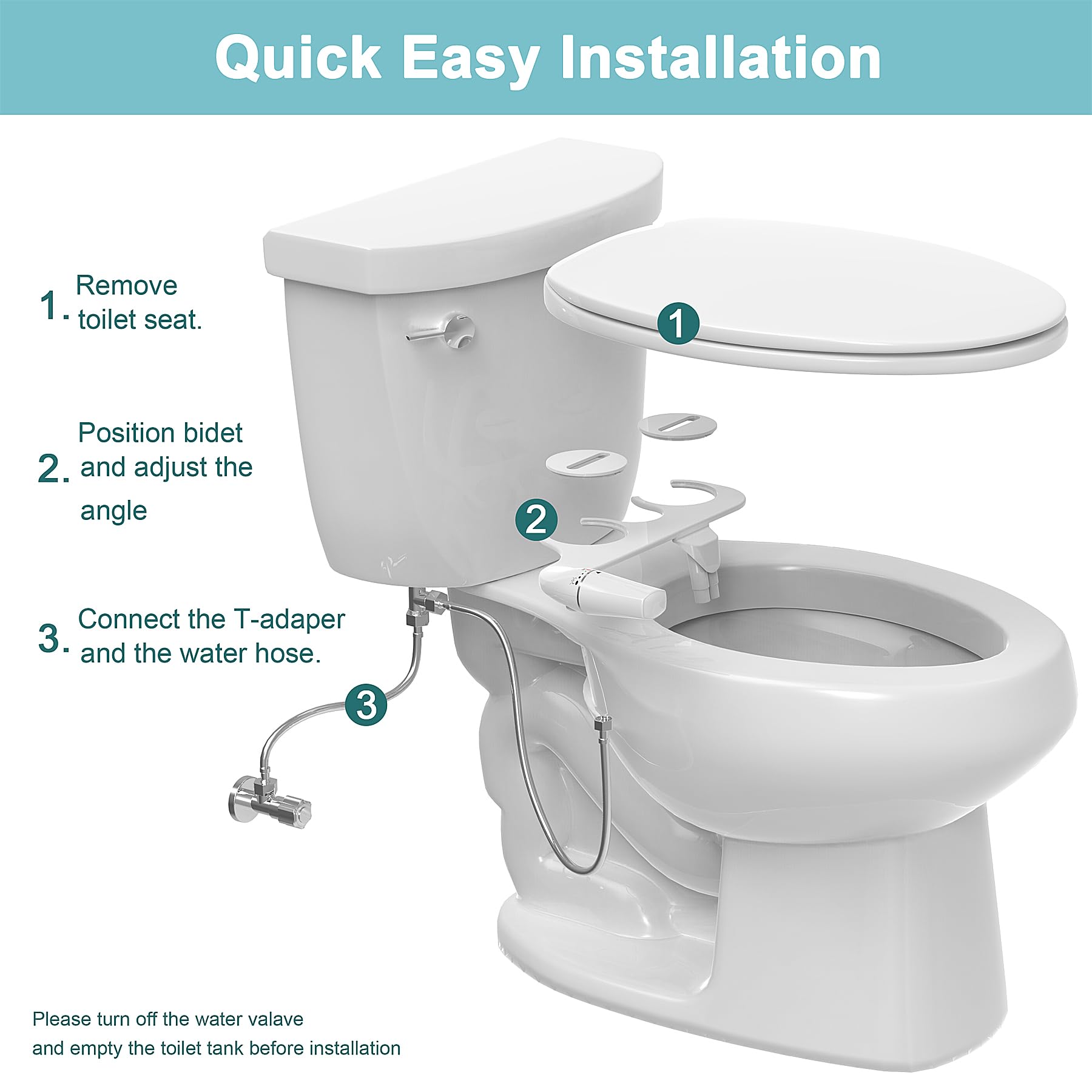 Quick Easy Installation

1. Remove toilet seat.

2. Position bidet and adjust the angle

3. Connect the T-adaper and the water hose.

1

2

3

Please turn off the water valave
and empty the toilet tank before installation