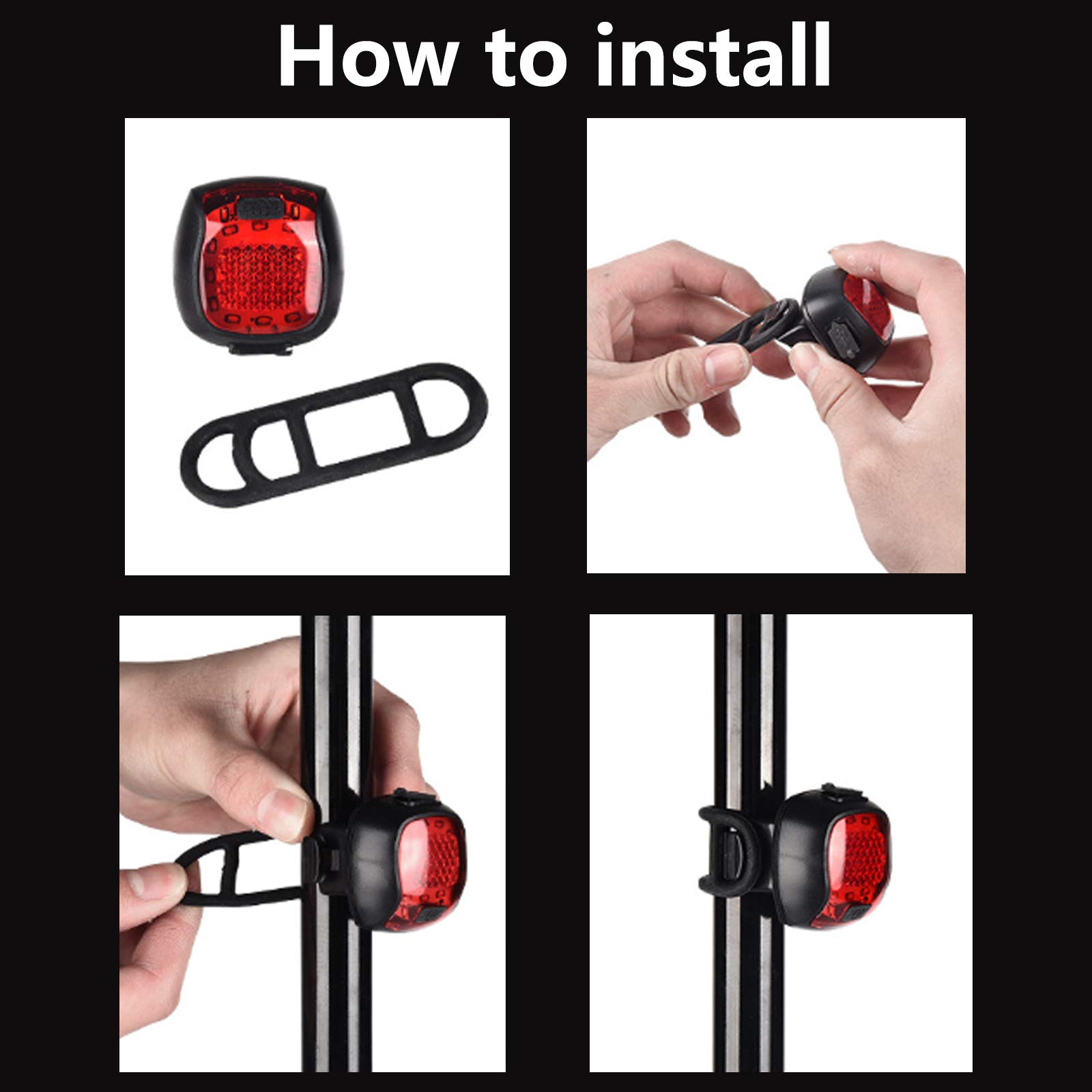 How to install