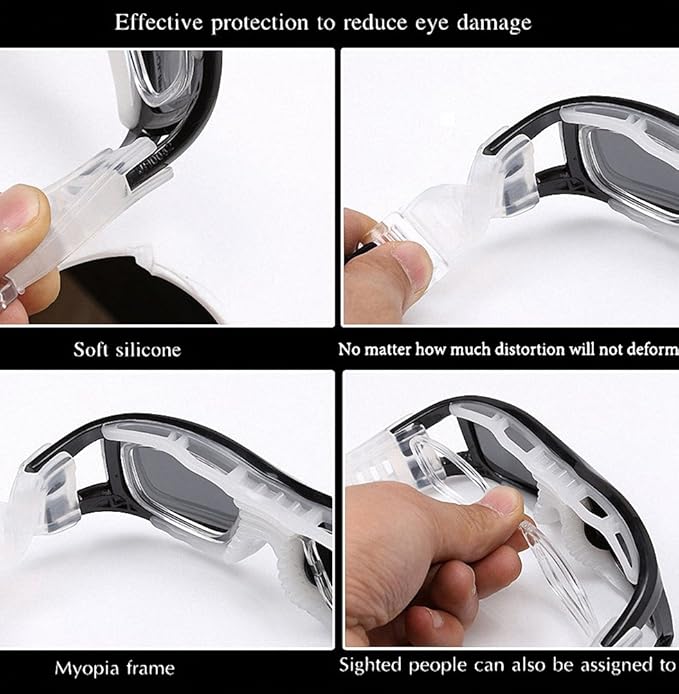 Effective protection to reduce eye damage

Soft silicone

No matter how much distortion will not deform

Myopia frame

Sighted people can also be assigned to