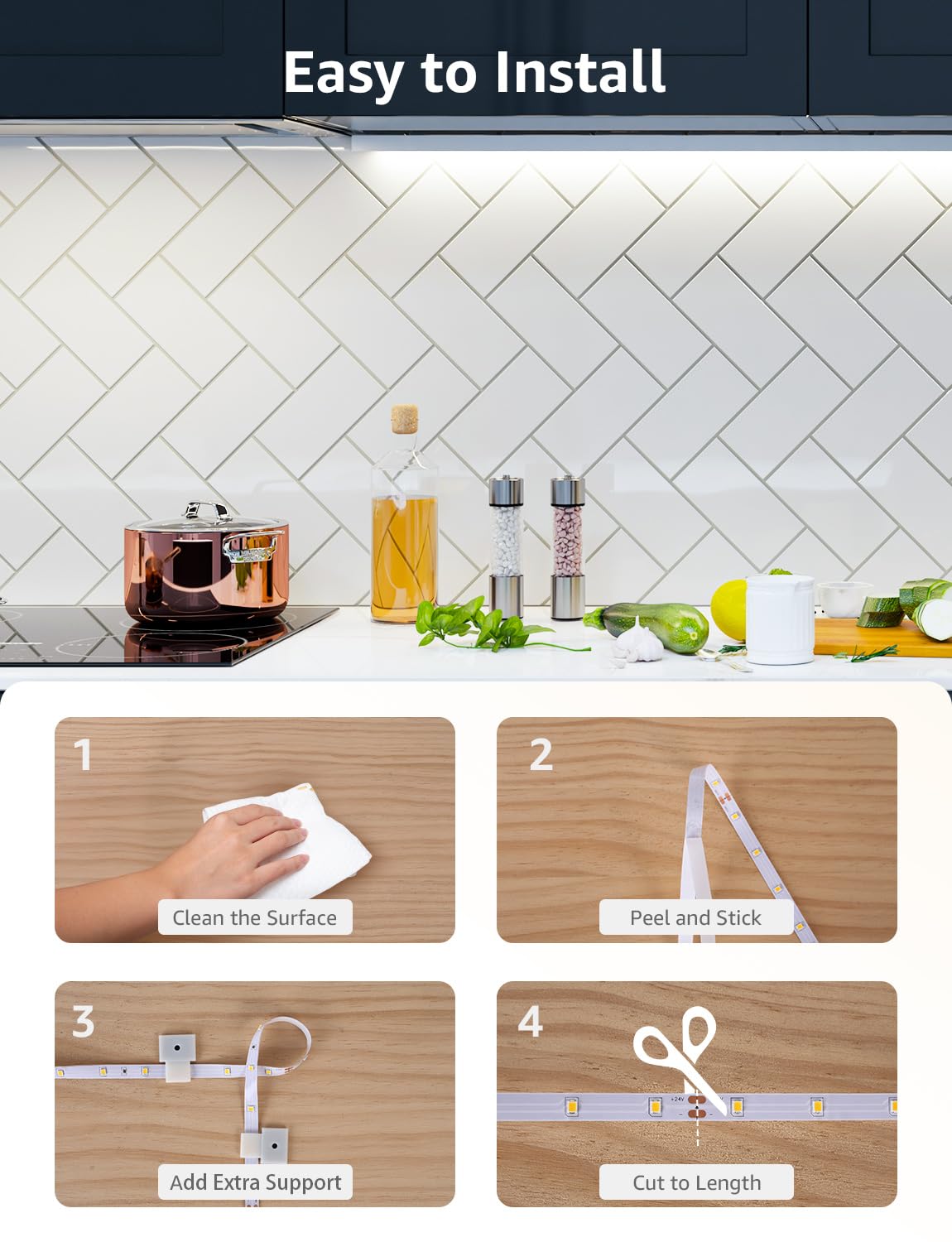 Easy to Install

1

Clean the Surface

2

Peel and Stick

3

Add Extra Support

4

+24V

Cut to Length