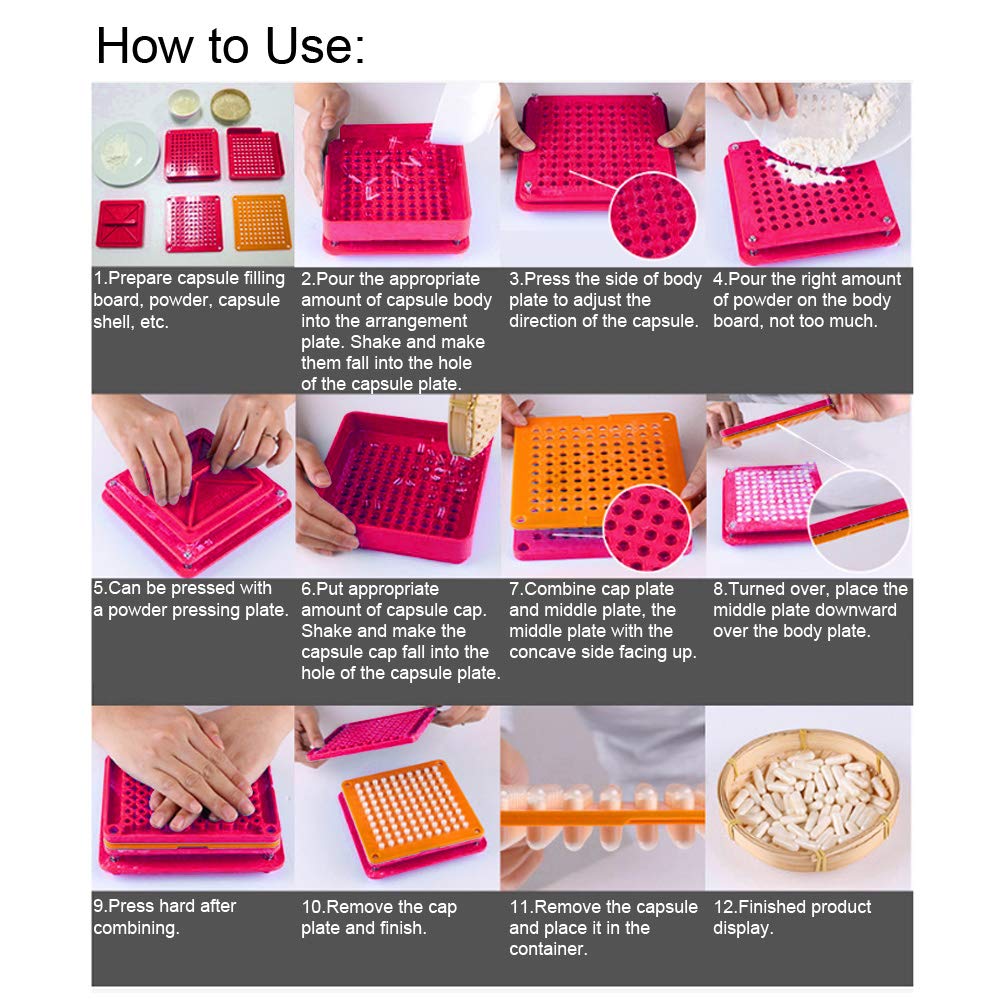 How to Use:

1.Prepare capsule filling board, powder, capsule shell, etc.

2.Pour the appropriate amount of capsule body into the arrangement plate. Shake and make them fall into the hole of the capsule plate.

3.Press the side of body plate to adjust the direction of the capsule.

4.Pour the right amount of powder on the body board, not too much.

5.Can be pressed with a powder pressing plate.

6.Put appropriate amount of capsule cap. Shake and make the capsule cap fall into the hole of the capsule plate.

7.Combine cap plate and middle plate, the middle plate with the concave side facing up.

8.Turned over, place the middle plate downward over the body plate.

9.Press hard after combining.

10.Remove the cap plate and finish.

11.Remove the capsule and place it in the container.

12.Finished product display.