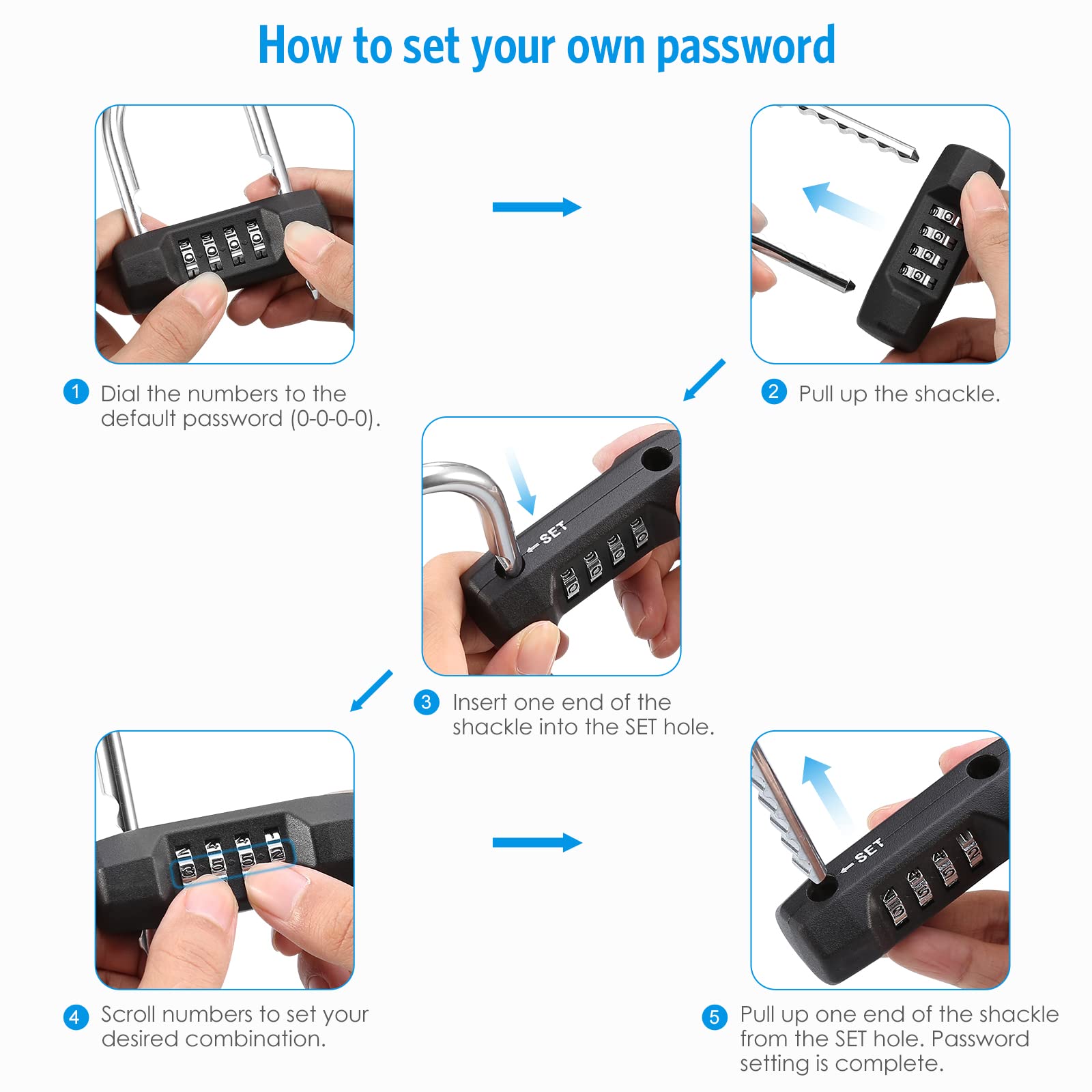 How to set your own password

1 Dial the numbers to the default password (0-0-0-0).

2 Pull up the shackle.

←SET

3 Insert one end of the shackle into the SET hole.

4 Scroll numbers to set your desired combination.

←SET

5 Pull up one end of the shackle from the SET hole. Password setting is complete.