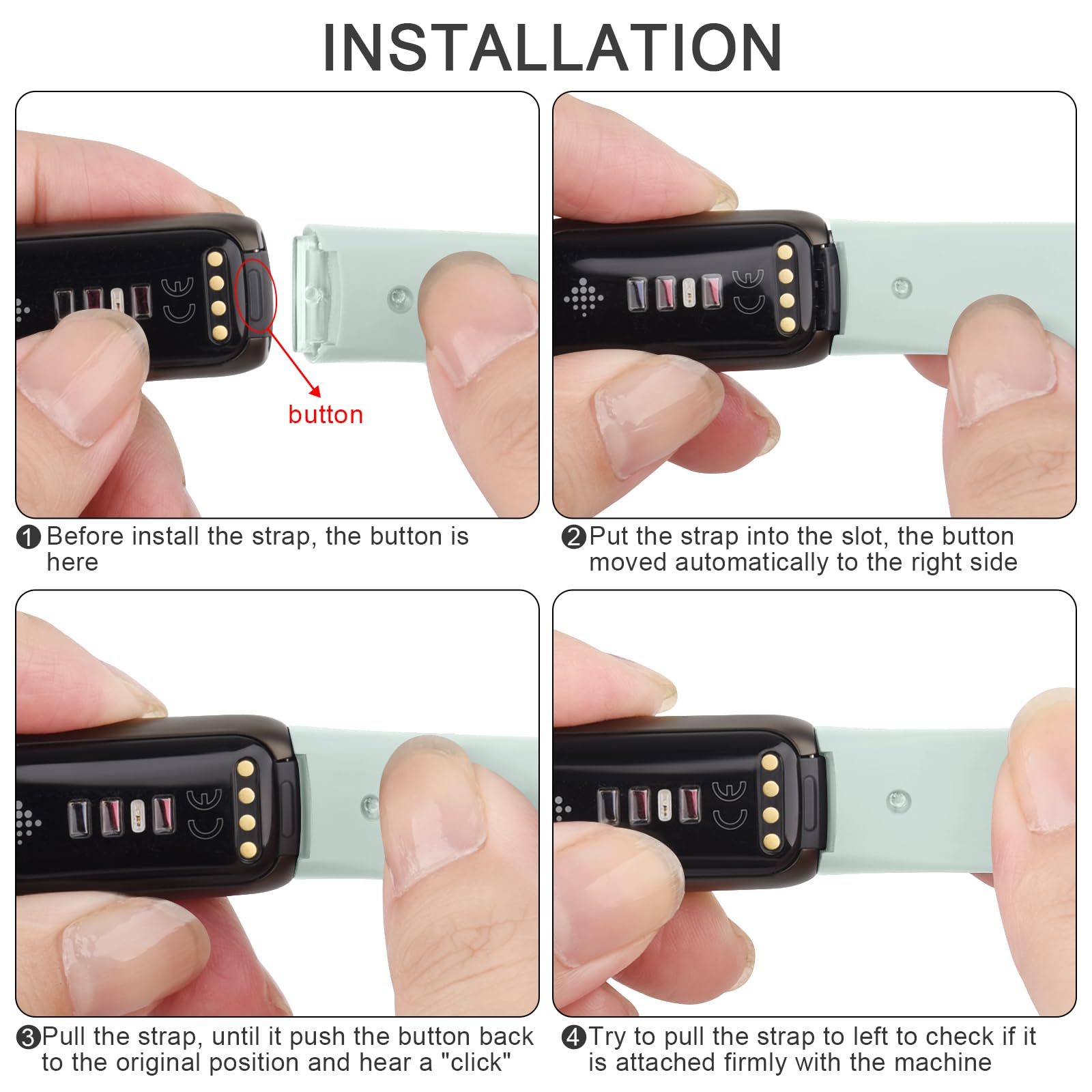 INSTALLATION

button

❶ Before install the strap, the button is here

❷ Put the strap into the slot, the button moved automatically to the right side

❸ Pull the strap, until it push the button back to the original position and hear a "click"

❹ Try to pull the strap to left to check if it is attached firmly with the machine