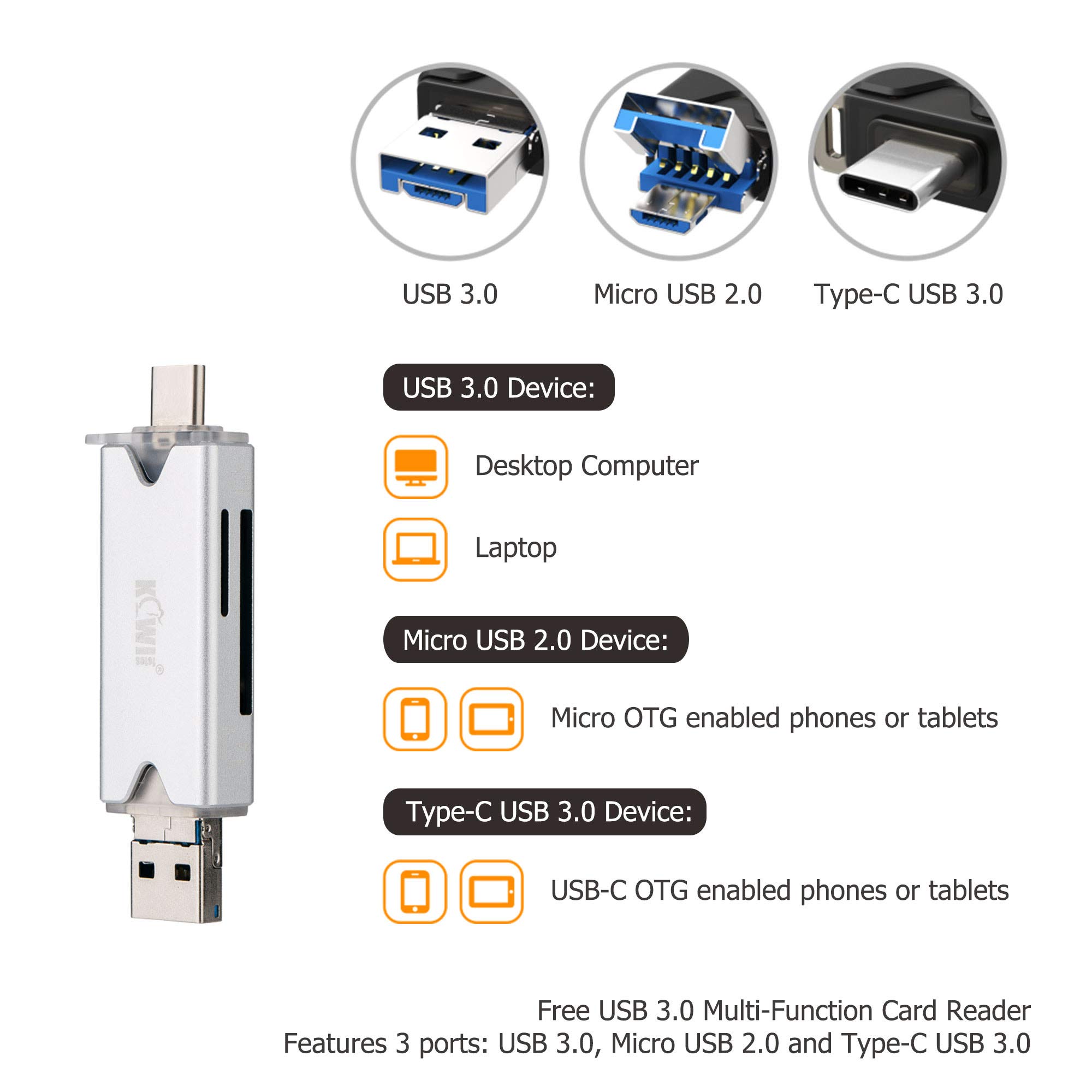 USB 3.0

Micro USB 2.0

Type-C USB 3.0

KIWI fotos®

USB 3.0 Device:

Desktop Computer

Laptop

Micro USB 2.0 Device:

Micro OTG enabled phones or tablets

Type-C USB 3.0 Device:

USB-C OTG enabled phones or tablets

Free USB 3.0 Multi-Function Card Reader
Features 3 ports: USB 3.0, Micro USB 2.0 and Type-C USB 3.0