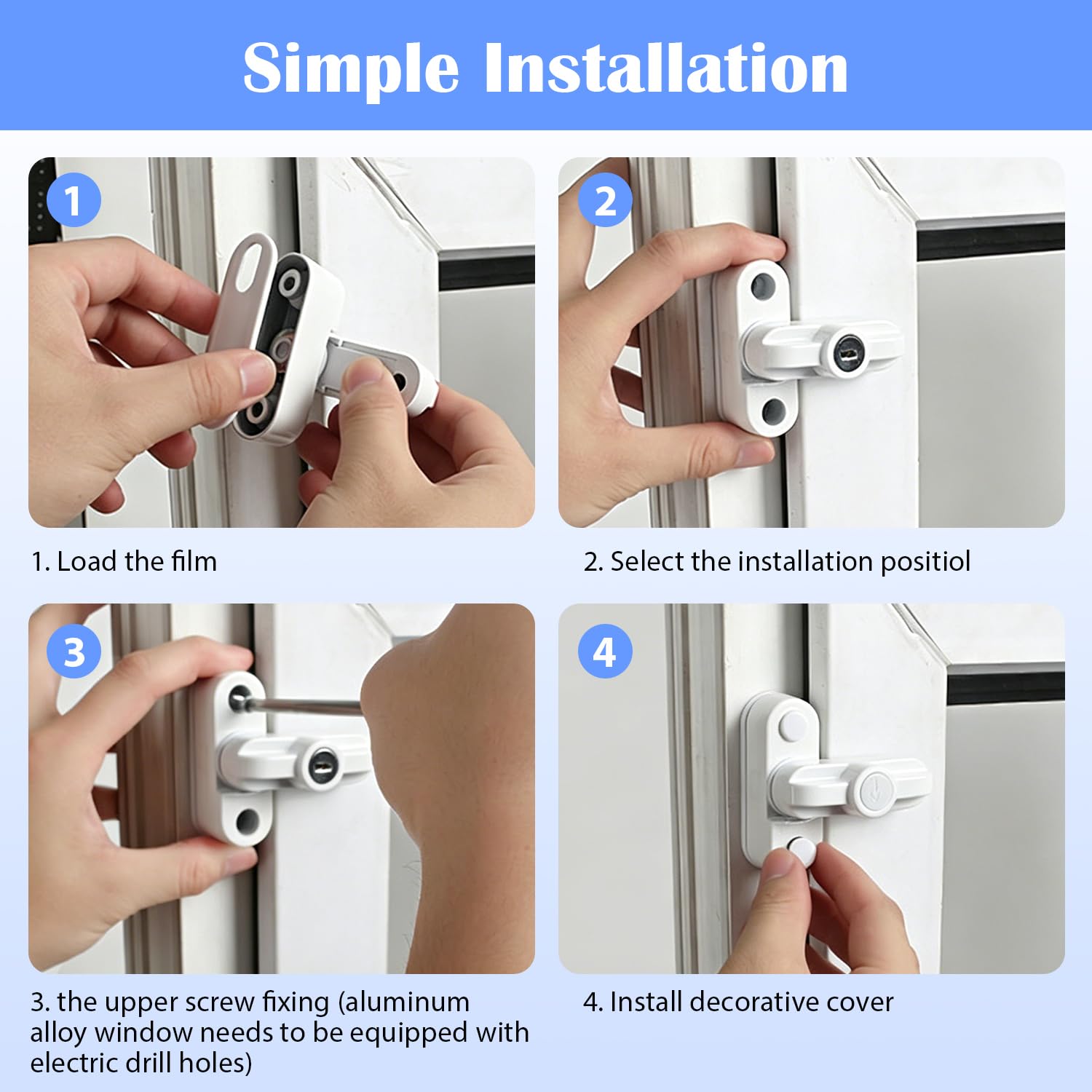 Simple Installation

1

1. Load the film

2

2. Select the installation positiol

3

3. the upper screw fixing (aluminum alloy window needs to be equipped with electric drill holes)

4

4. Install decorative cover