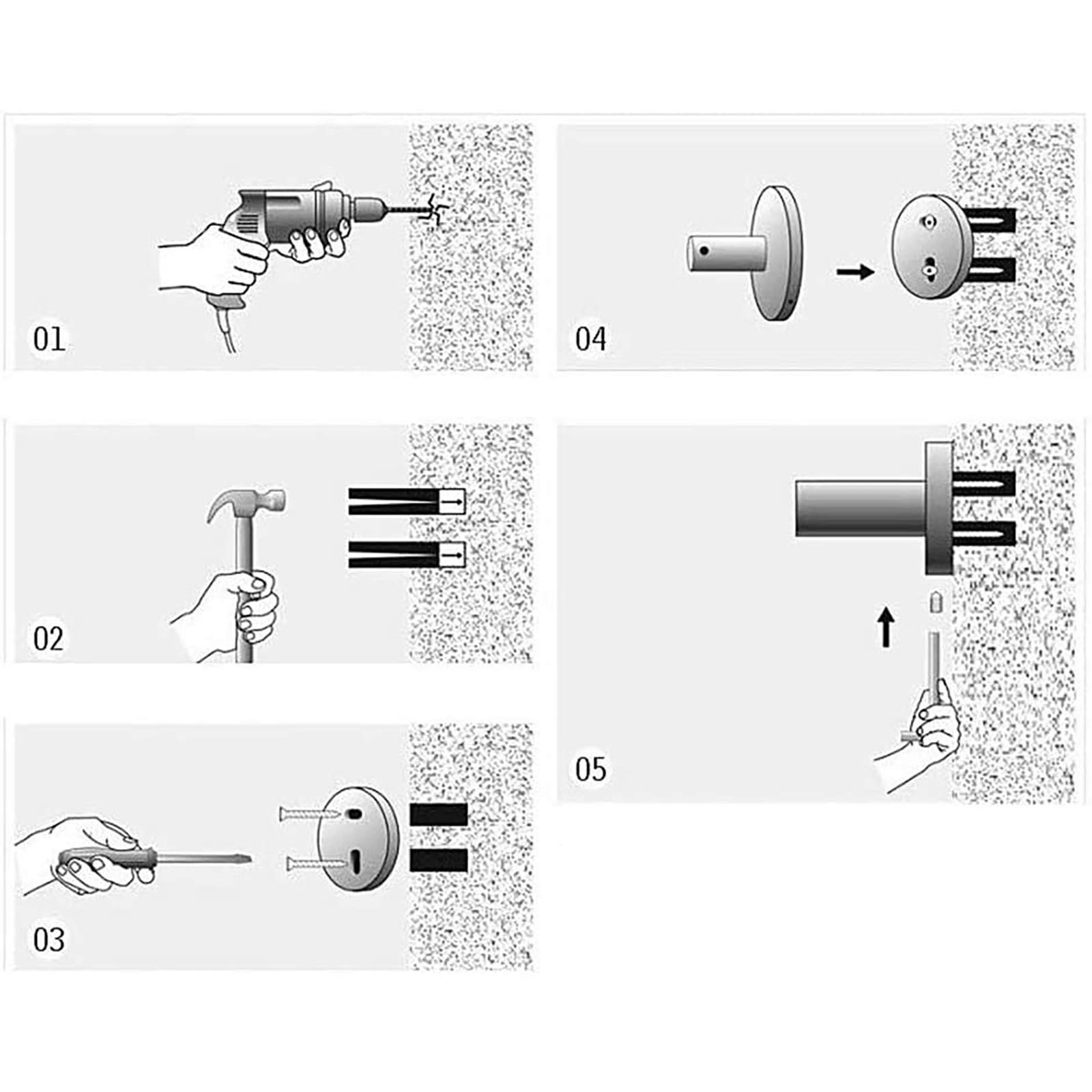 01

02

03

04

05