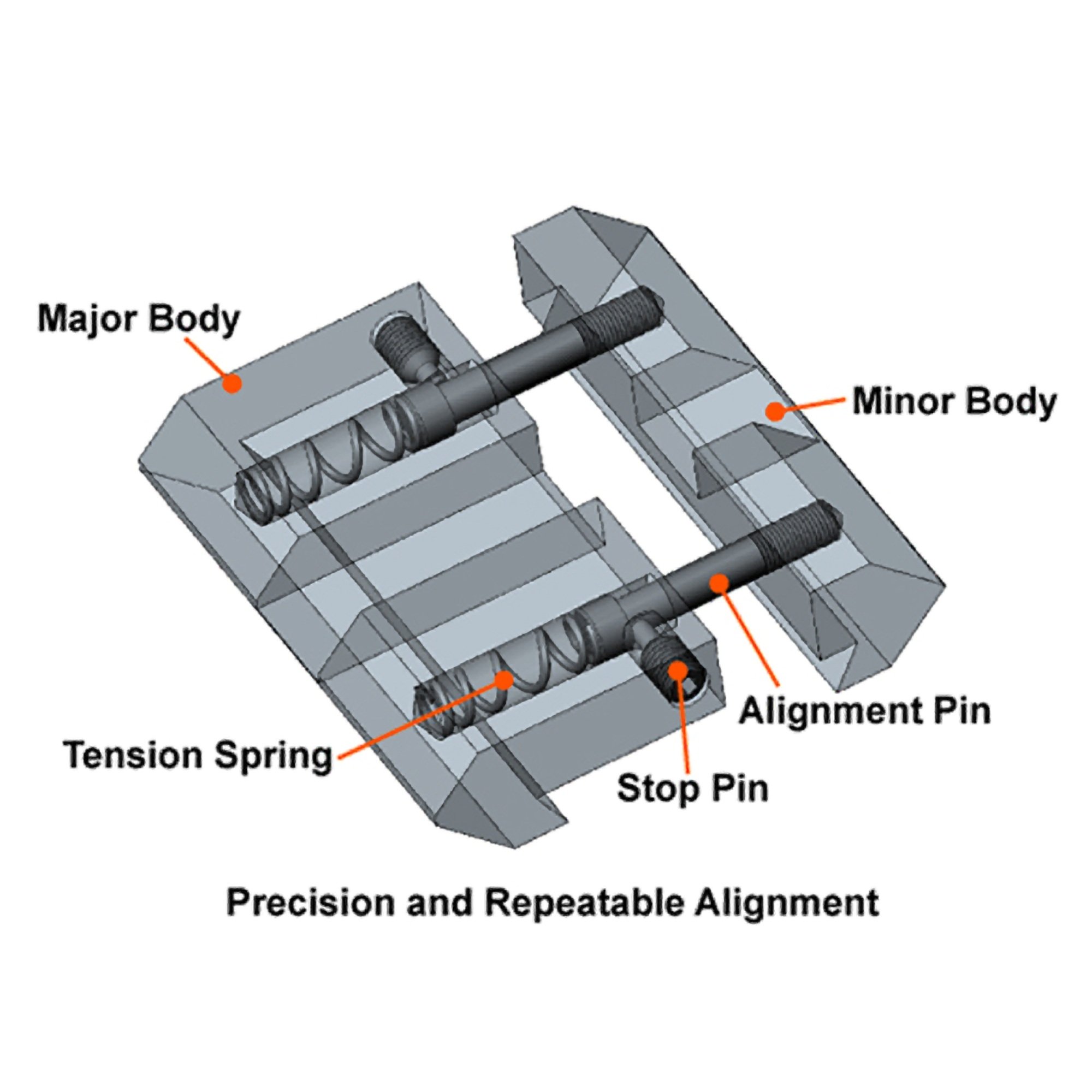 Major Body

Minor Body

Alignment Pin

Tension Spring

Stop Pin

Precision and Repeatable Alignment