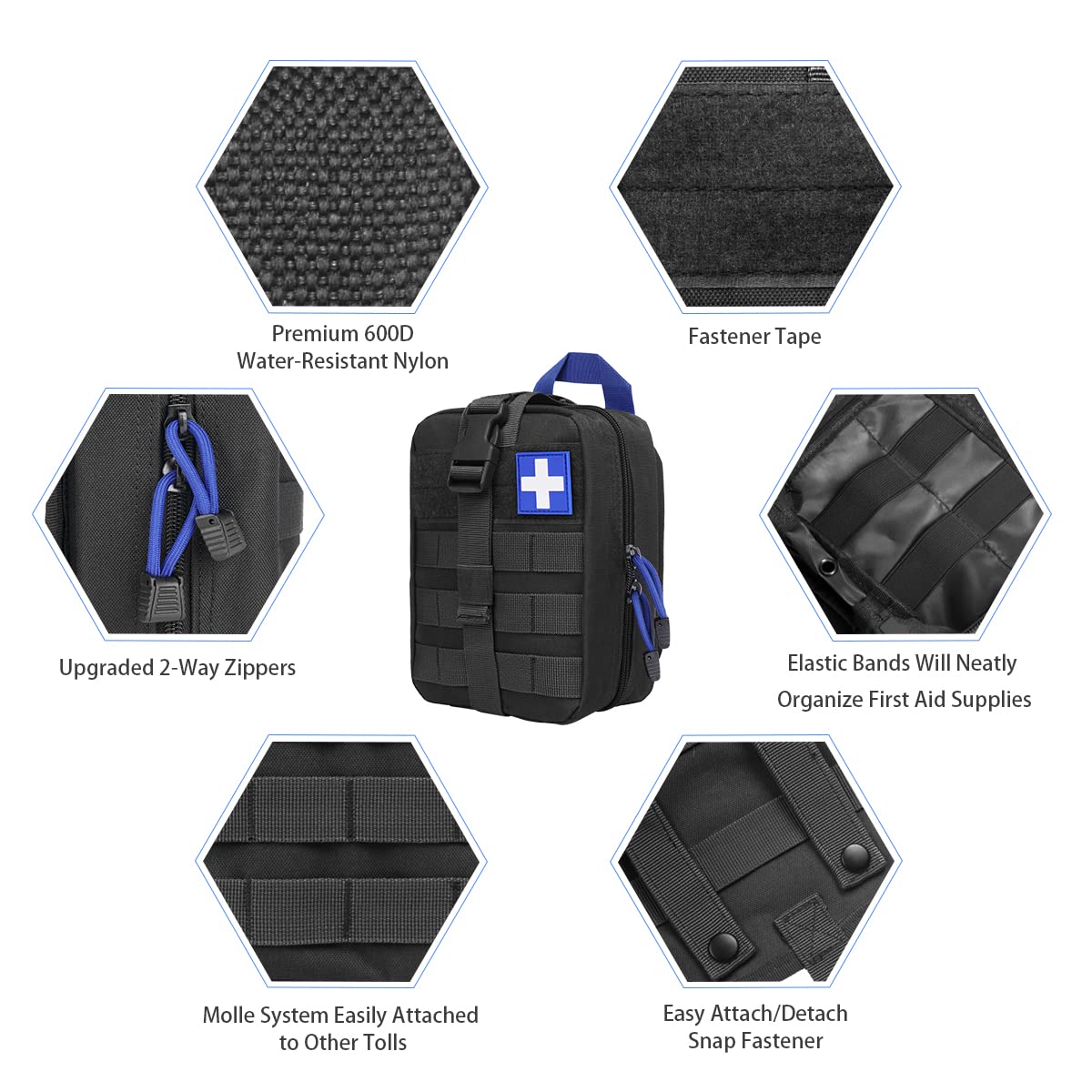 Premium 600D
Water-Resistant Nylon

Fastener Tape

Upgraded 2-Way Zippers

Elastic Bands Will Neatly
Organize First Aid Supplies

Molle System Easily Attached
to Other Tolls

Easy Attach/Detach
Snap Fastener