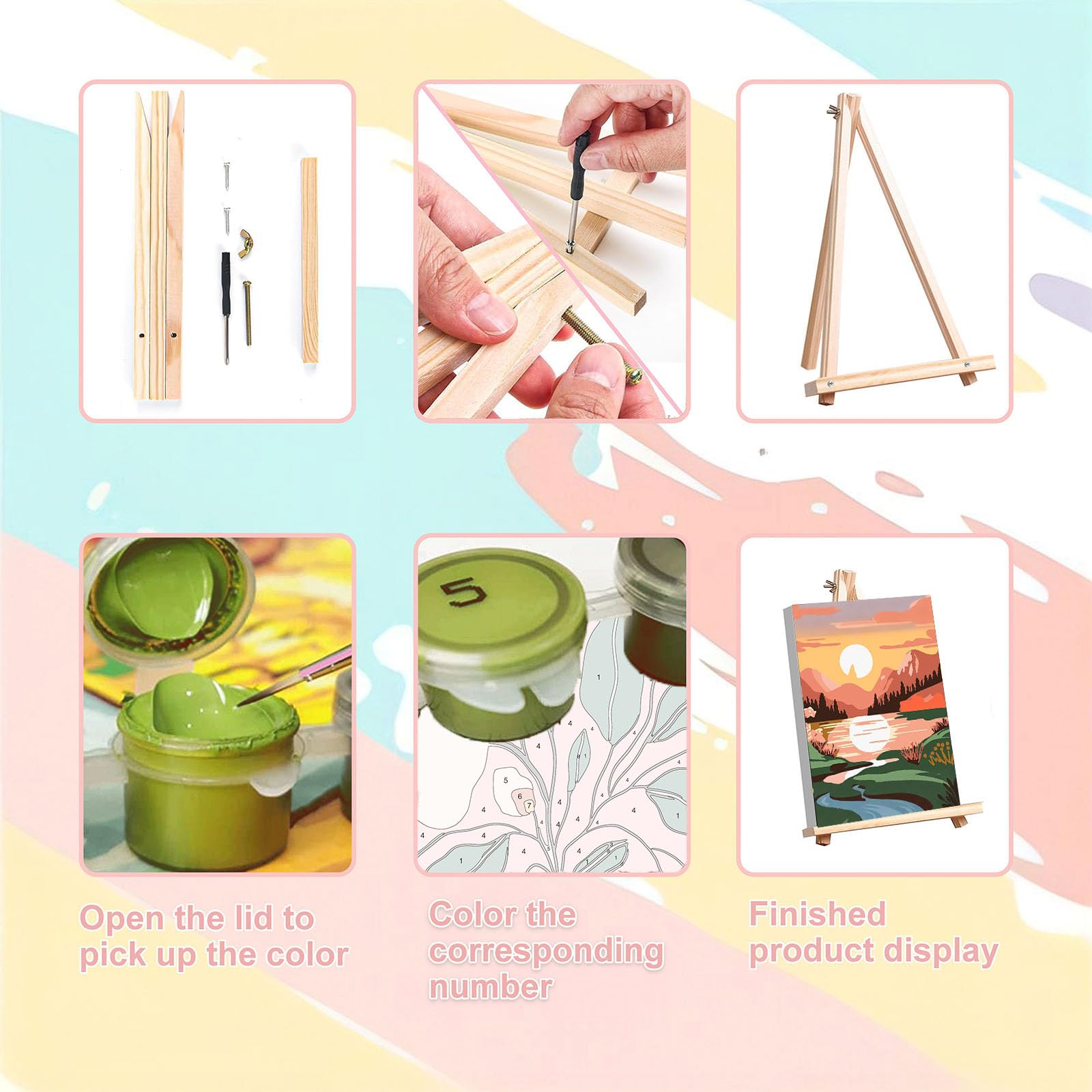 5

Open the lid to pick up the color

Color the corresponding number

Finished product display