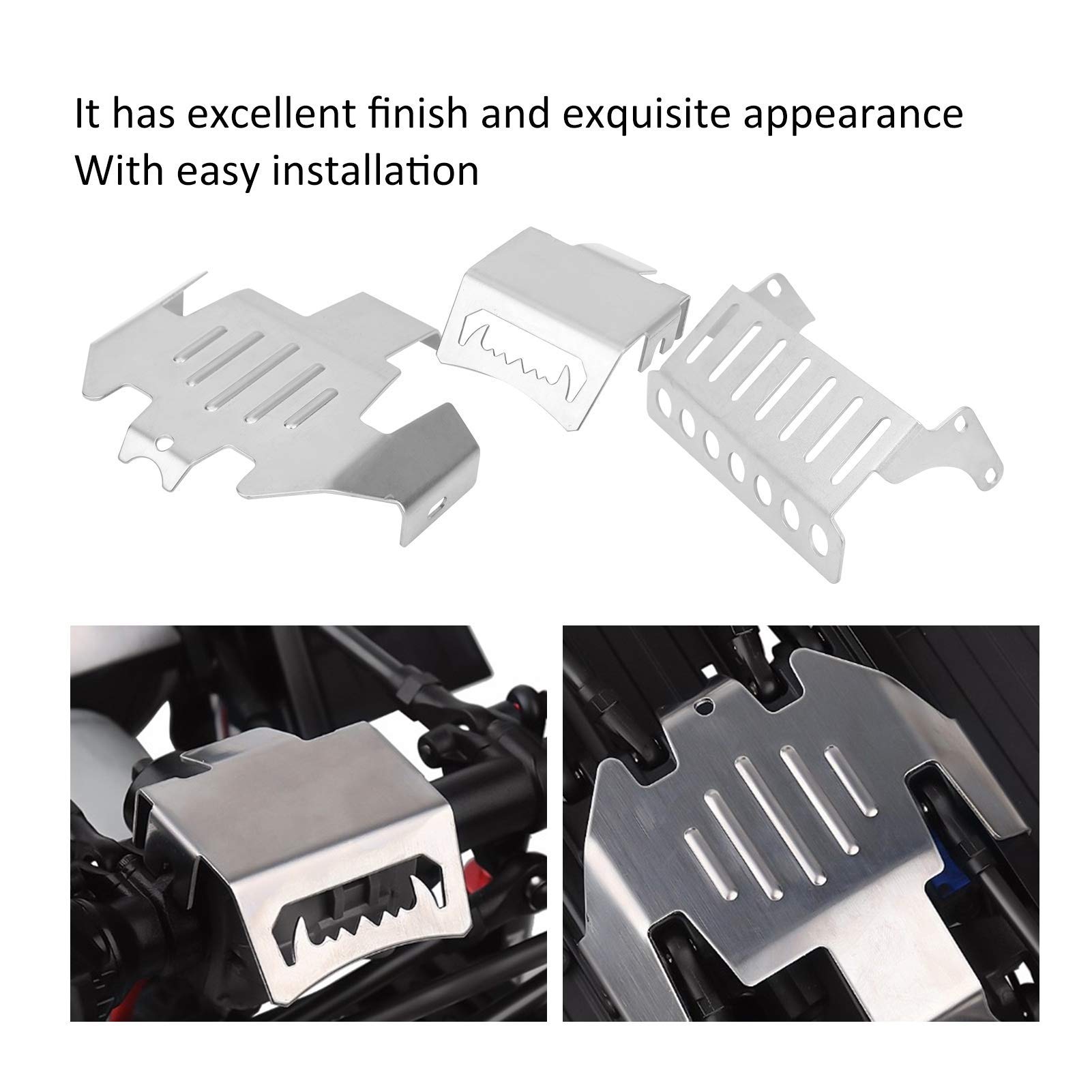 It has excellent finish and exquisite appearance
With easy installation