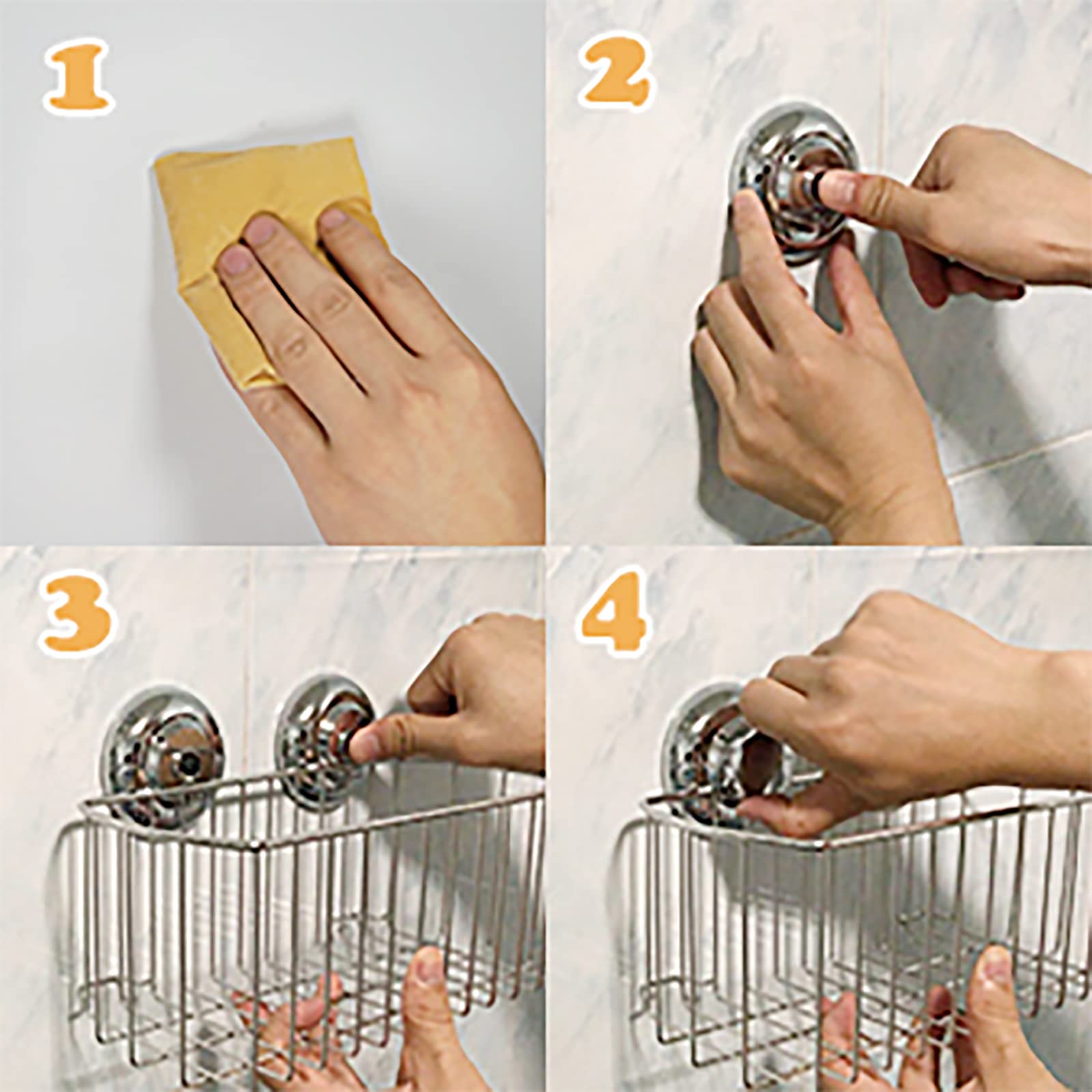 1

2

3

4