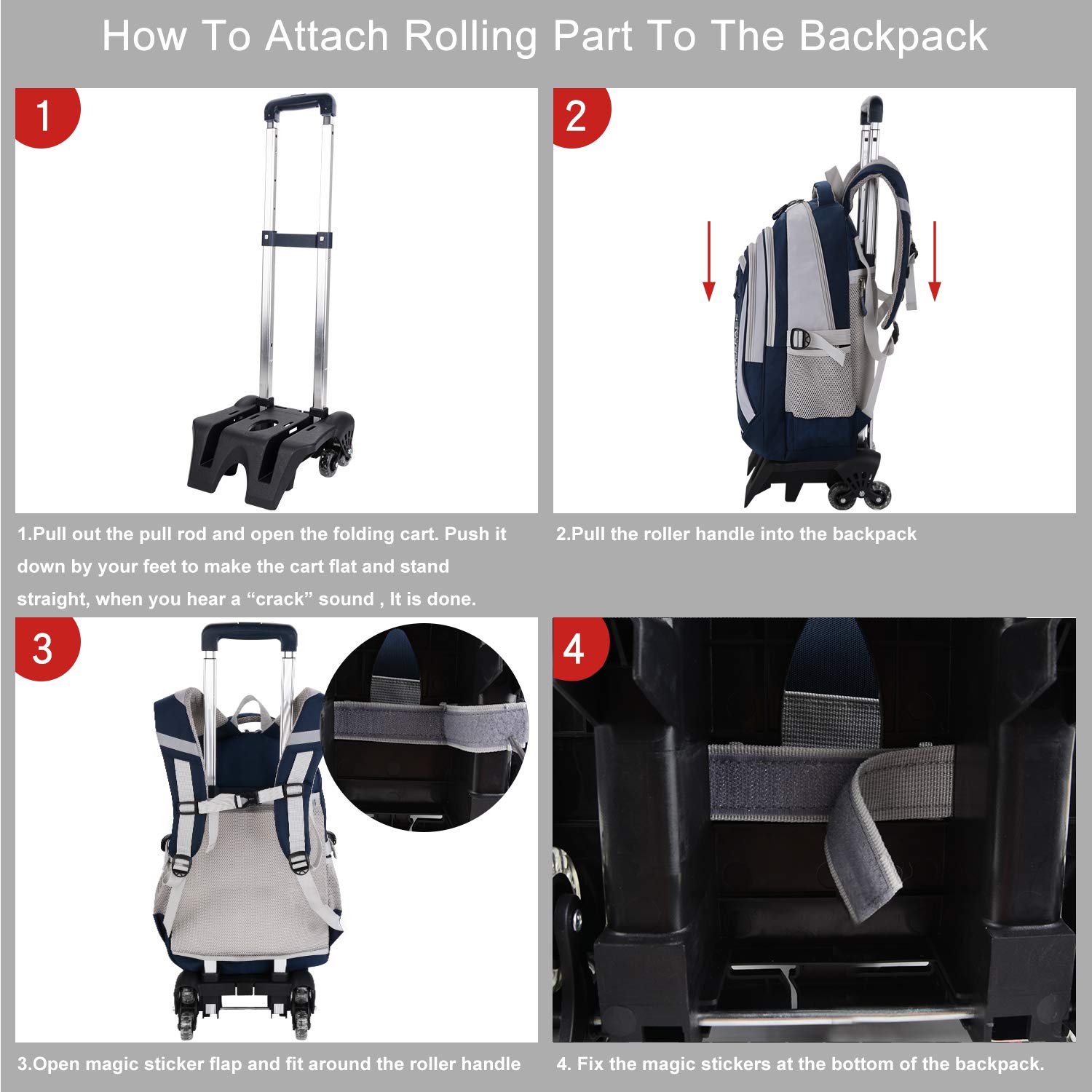 How To Attach Rolling Part To The Backpack

1

1.Pull out the pull rod and open the folding cart. Push it down by your feet to make the cart flat and stand straight, when you hear a “crack” sound , It is done.

2

2.Pull the roller handle into the backpack

3

3.Open magic sticker flap and fit around the roller handle

4

4. Fix the magic stickers at the bottom of the backpack.