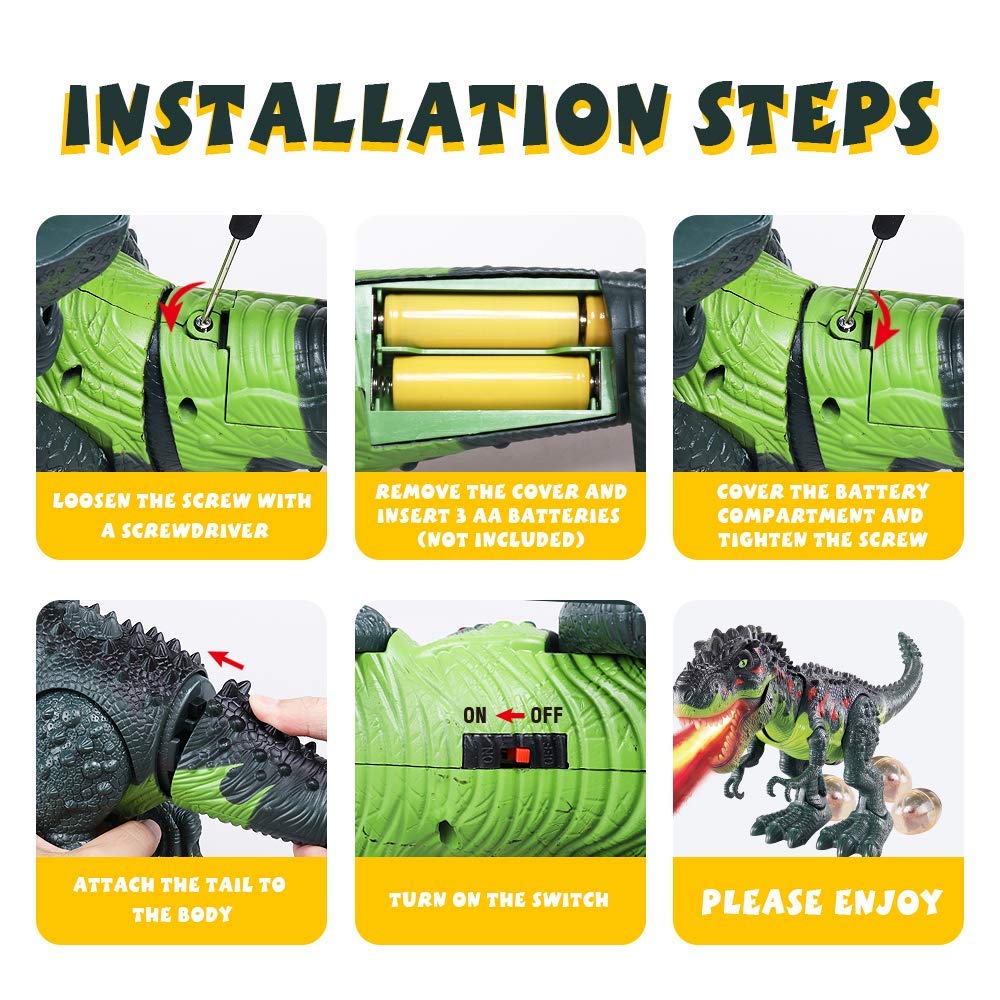 INSTALLATION STEPS

LOOSEN THE SCREW WITH A SCREWDRIVER

REMOVE THE COVER AND INSERT 3 AA BATTERIES (NOT INCLUDED)

COVER THE BATTERY COMPARTMENT AND TIGHTEN THE SCREW

ATTACH THE TAIL TO THE BODY

ON OFF

TURN ON THE SWITCH

PLEASE ENJOY