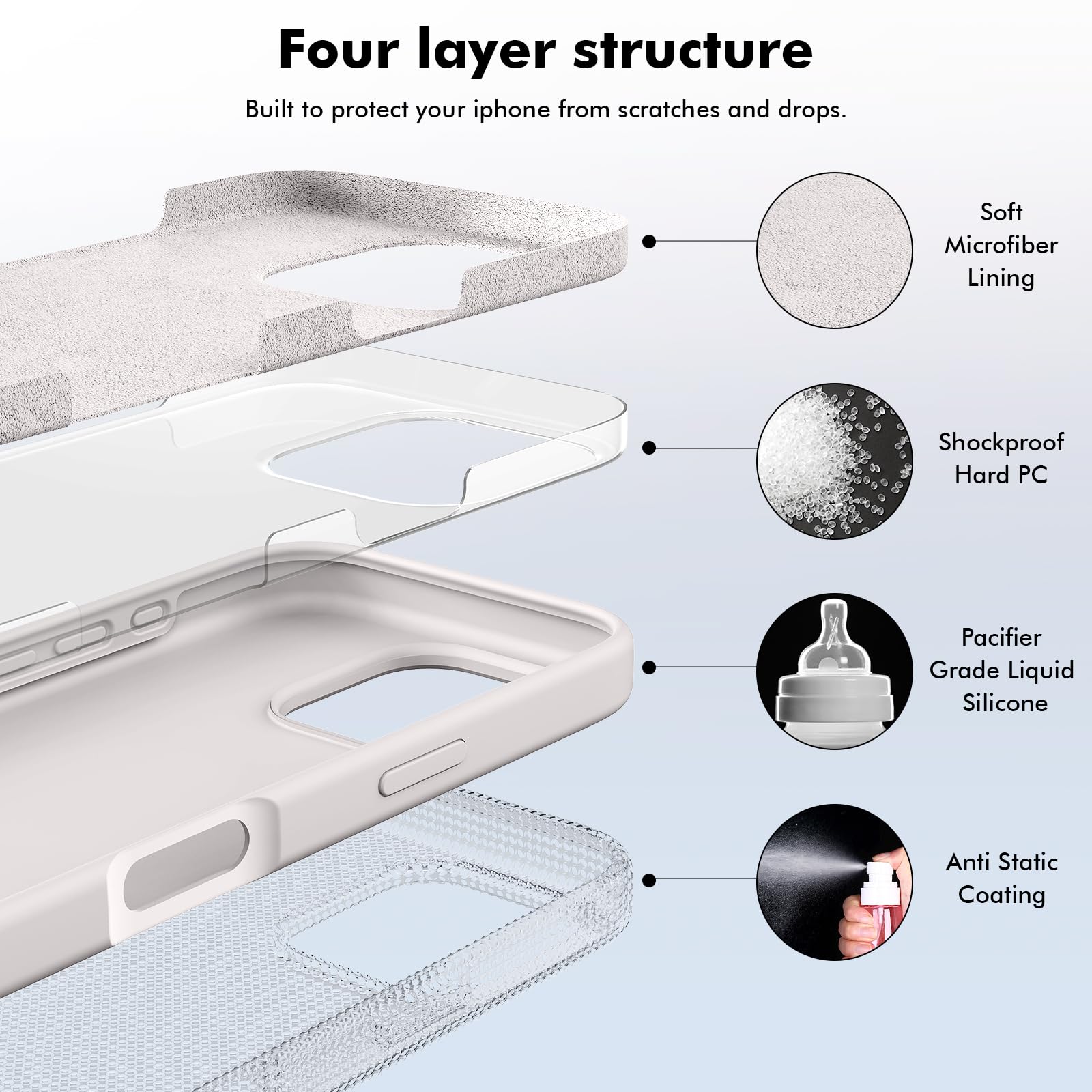 Four layer structure

Built to protect your iphone from scratches and drops.

Soft Microfiber Lining

Shockproof Hard PC

Pacifier Grade Liquid Silicone

Anti Static Coating