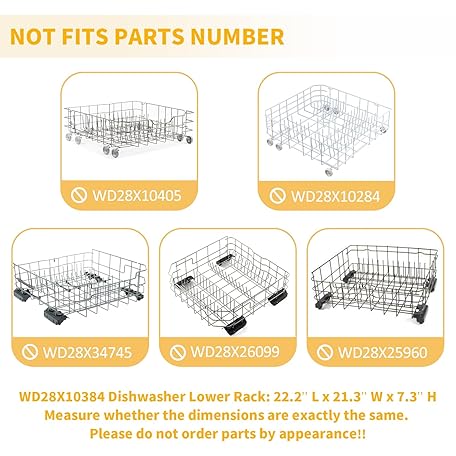 NOT FITS PARTS NUMBER

WD28X10405

WD28X10284

WD28X34745

WD28X26099

WD28X25960

WD28X10384 Dishwasher Lower Rack: 22.2'' L x 21.3'' W x 7.3'' H
Measure whether the dimensions are exactly the same.
Please do not order parts by appearance!!