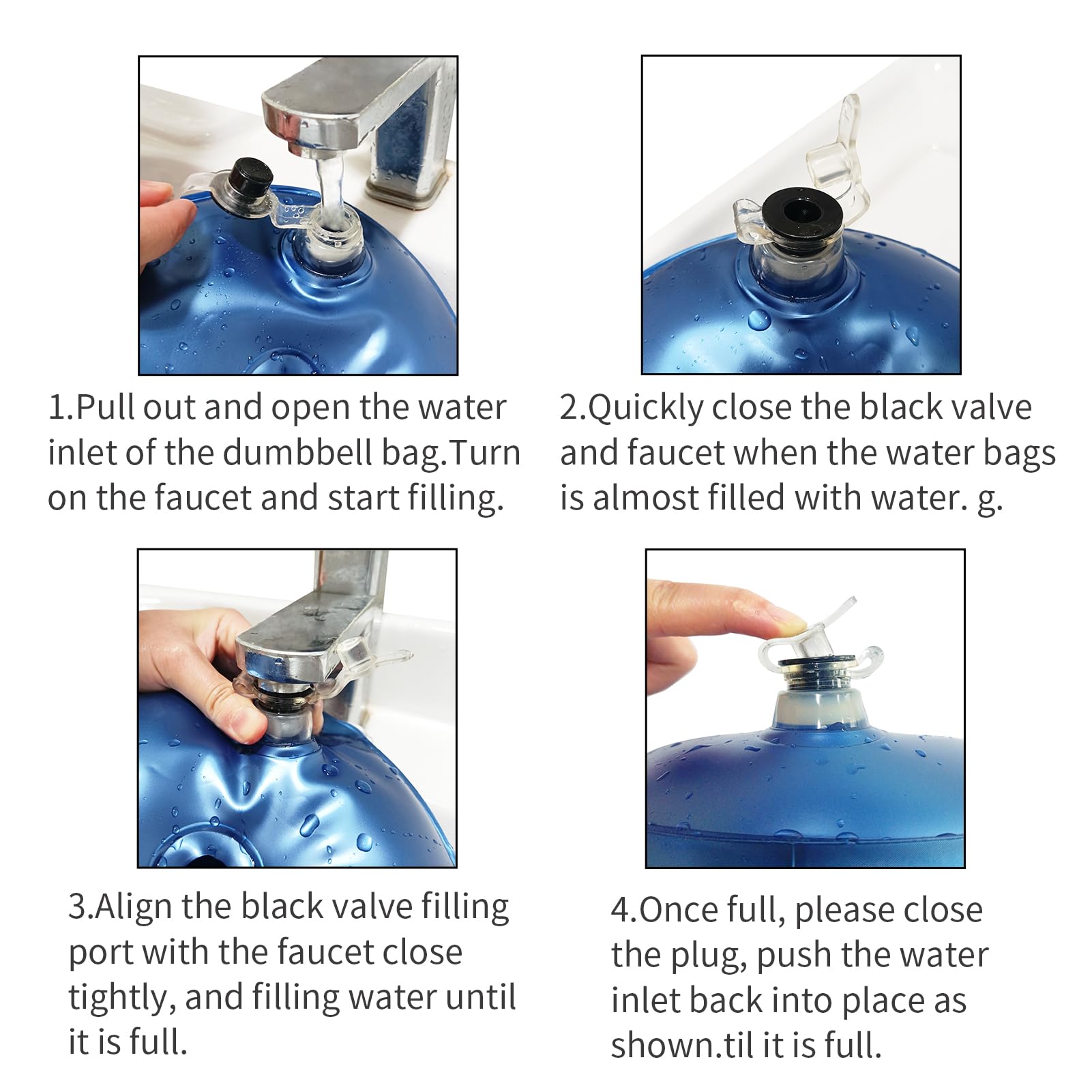 1.Pull out and open the water inlet of the dumbbell bag.Turn on the faucet and start filling.

2.Quickly close the black valve and faucet when the water bags is almost filled with water. g.

3.Align the black valve filling port with the faucet close tightly, and filling water until it is full.

4.Once full, please close the plug, push the water inlet back into place as shown.til it is full.