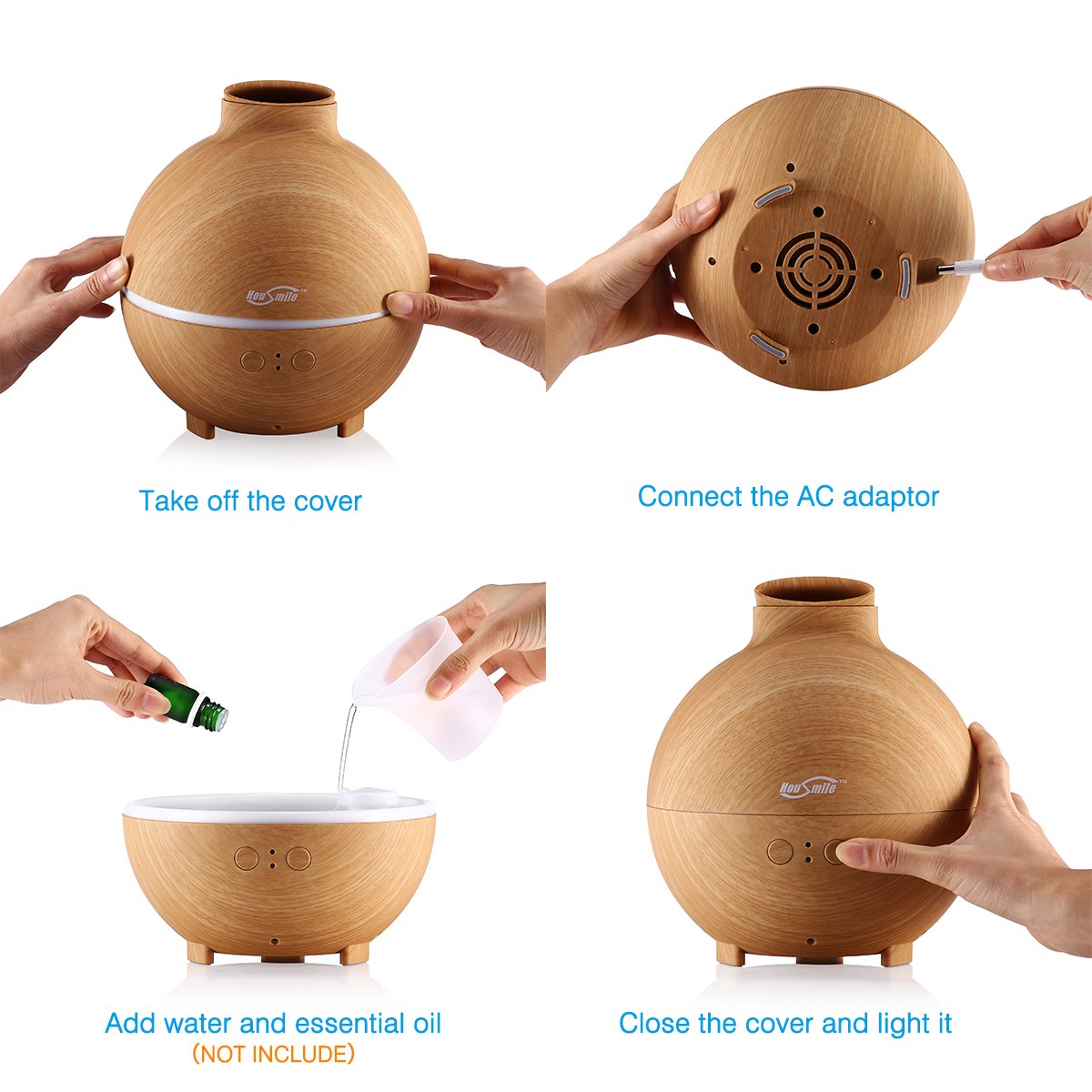 Housmile™

Take off the cover

Connect the AC adaptor

Add water and essential oil
(NOT INCLUDE)

Housmile™

Close the cover and light it