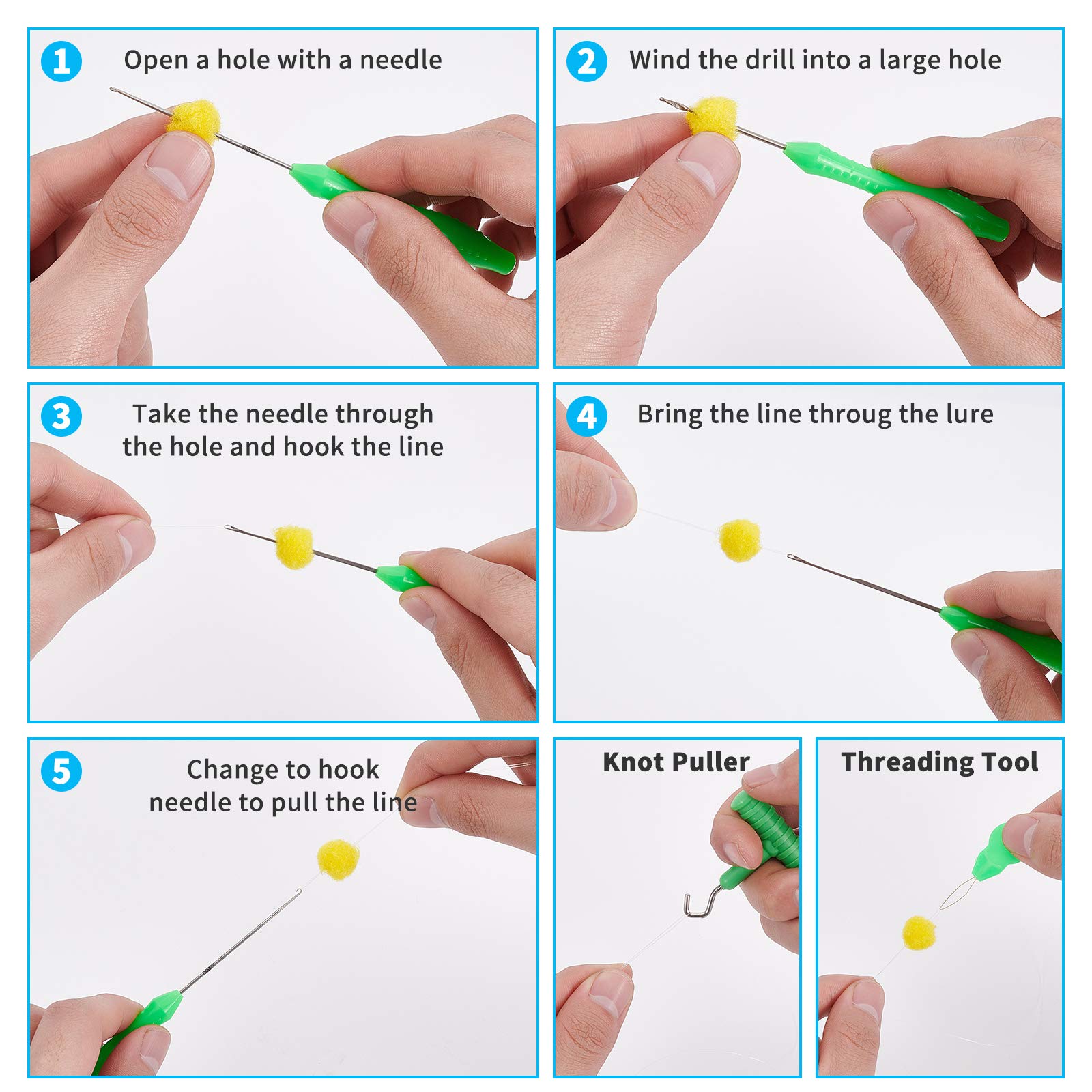 1 Open a hole with a needle

2 Wind the drill into a large hole

3 Take the needle through the hole and hook the line

4 Bring the line throug the lure

5 Change to hook needle to pull the line

Knot Puller

Threading Tool