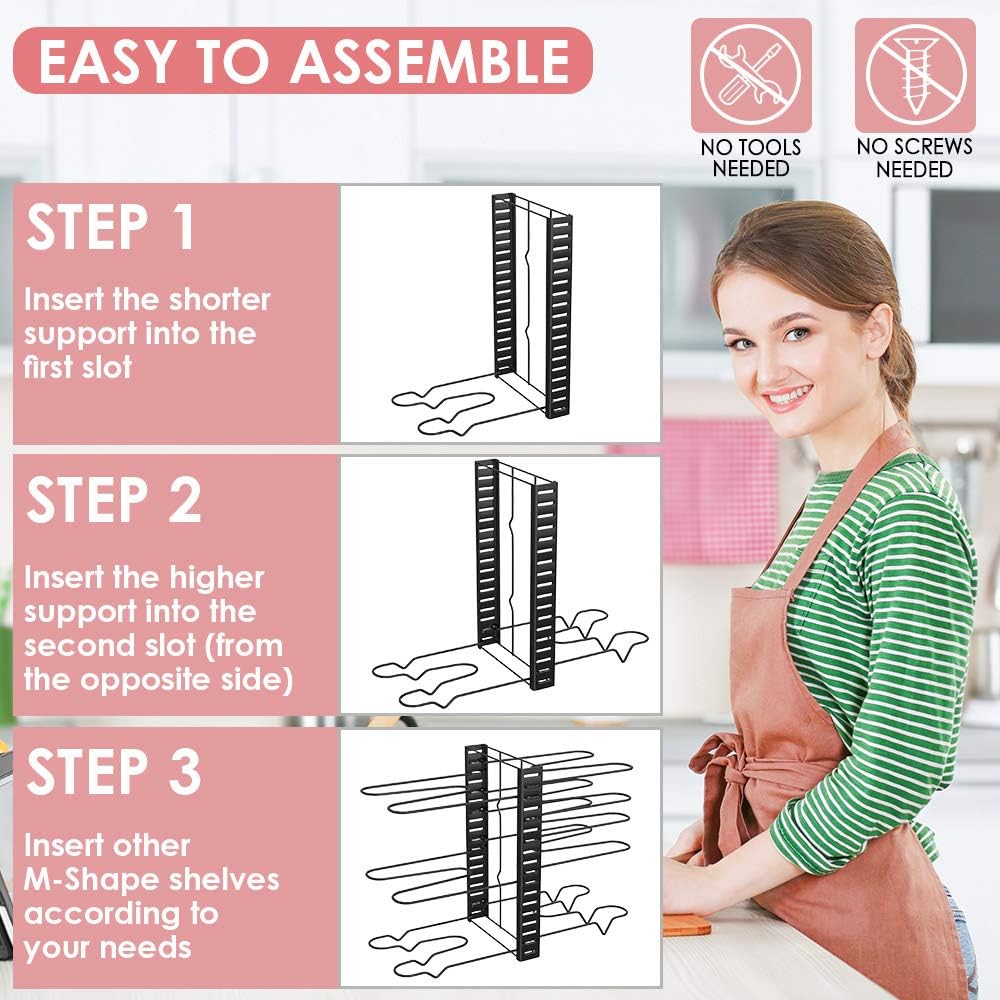 EASY TO ASSEMBLE

NO TOOLS NEEDED

NO SCREWS NEEDED

STEP 1

Insert the shorter support into the first slot

STEP 2

Insert the higher support into the second slot (from the opposite side)

STEP 3

Insert other M-Shape shelves according to your needs