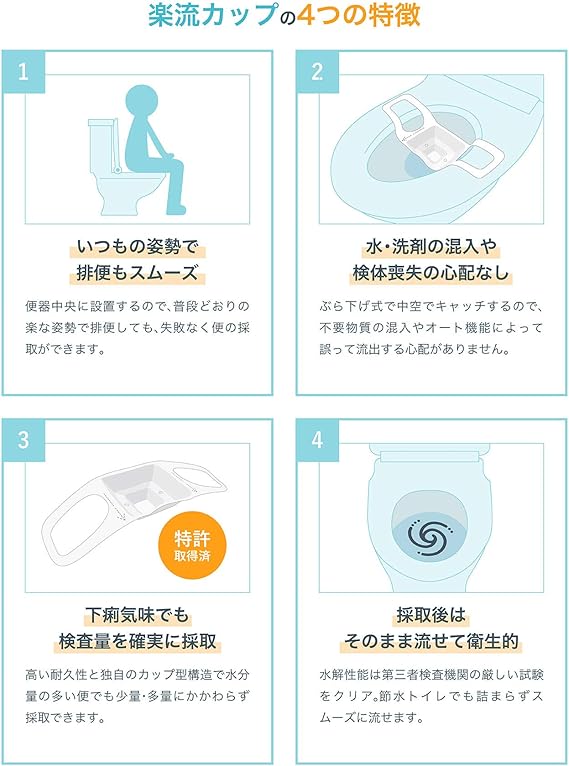 楽流カップの4つの特徴

1

いつもの姿勢で
排便もスムーズ

便器中央に設置するので、普段どおりの楽な姿勢で排便しても、失敗なく便の採取ができます。

2

水・洗剤の混入や
検体喪失の心配なし

ぶら下げ式で中空でキャッチするので、不要物質の混入やオート機能によって誤って流出する心配がありません。

3

特許
取得済

下痢気味でも
検査量を確実に採取

高い耐久性と独自のカップ型構造で水分量の多い便でも少量・多量にかかわらず採取できます。

4

採取後は
そのまま流せて衛生的

水解性能は第三者検査機関の厳しい試験をクリア。節水トイレでも詰まらずスムーズに流せます。