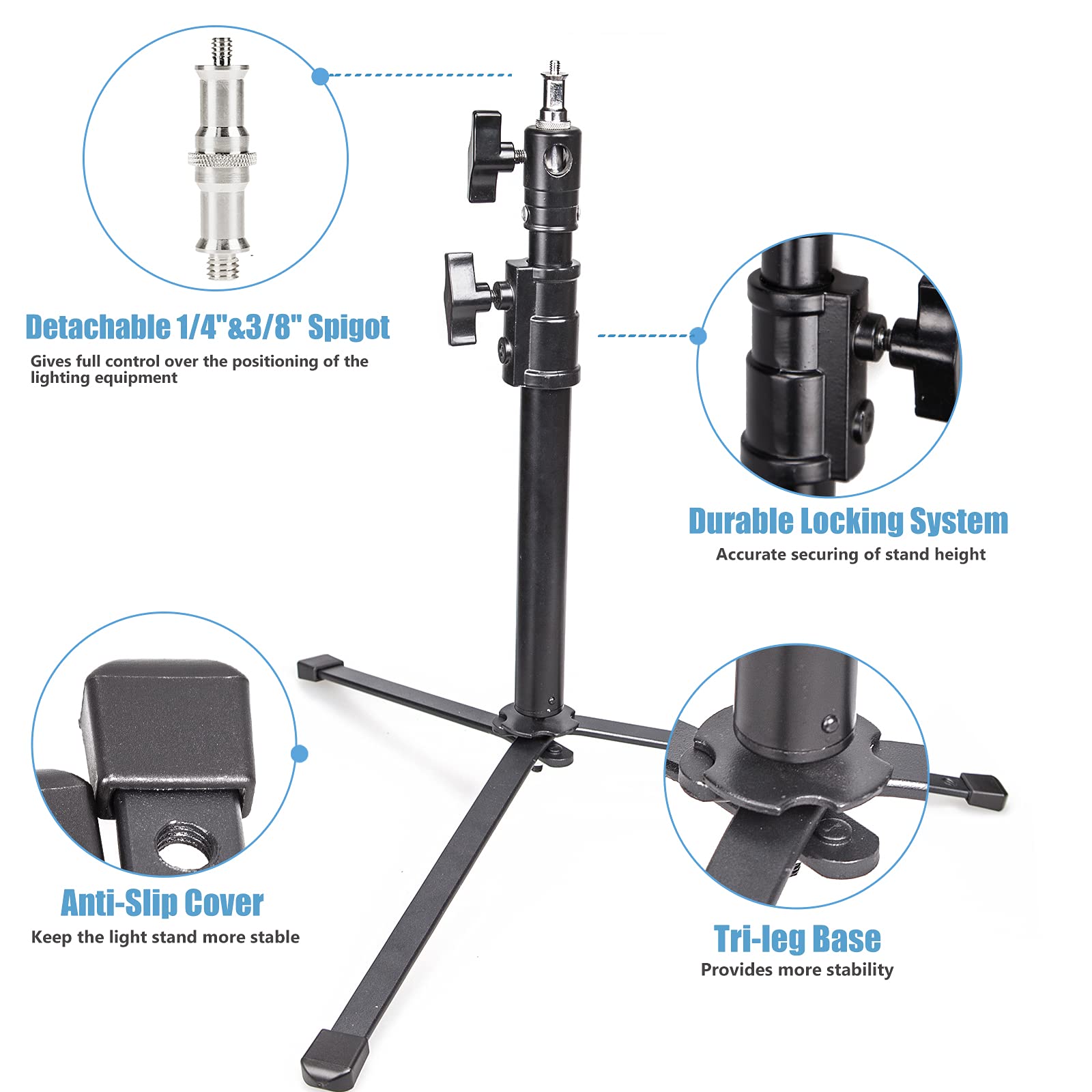 Detachable 1/4"&3/8" Spigot
Gives full control over the positioning of the lighting equipment

Durable Locking System
Accurate securing of stand height

Anti-Slip Cover
Keep the light stand more stable

Tri-leg Base
Provides more stability