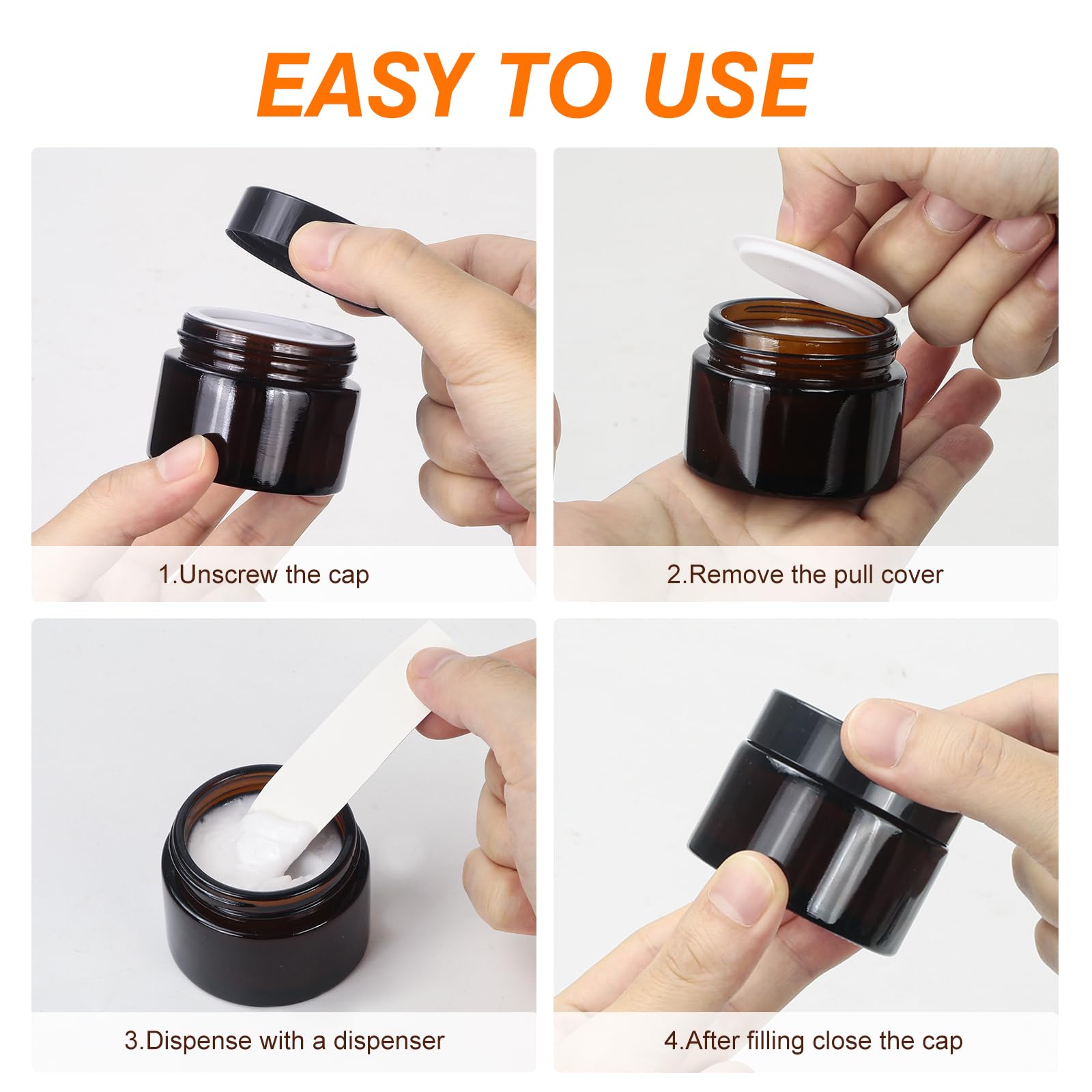 EASY TO USE

1.Unscrew the cap

2.Remove the pull cover

3.Dispense with a dispenser

4.After filling close the cap