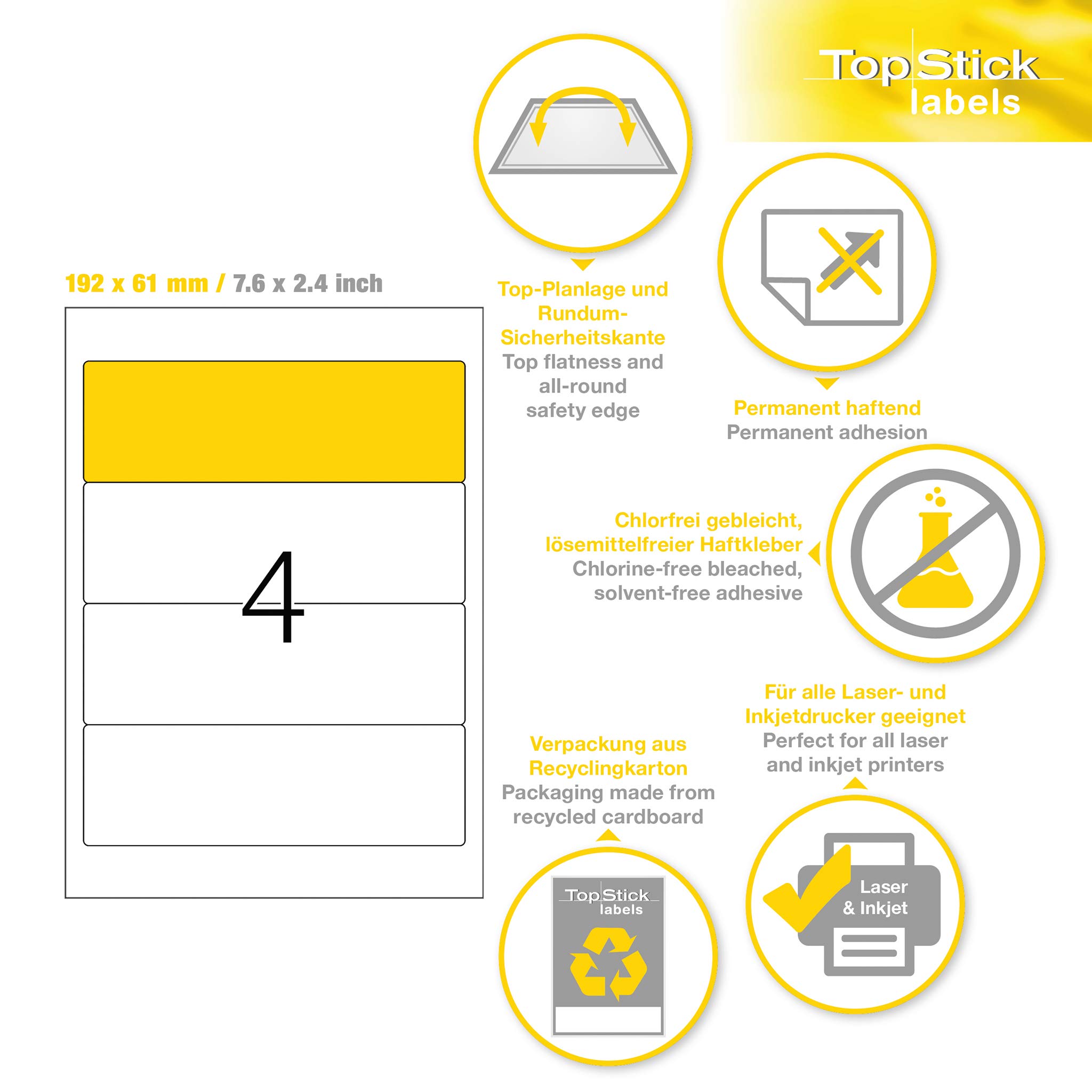 TopStick labels

192 x 61 mm / 7.6 x 2.4 inch

4

Top-Planlage und Rundum-Sicherheitskante
Top flatness and all-round safety edge

Permanent haftend
Permanent adhesion

Chlorfrei gebleicht, lösemittelfreier Haftkleber
Chlorine-free bleached, solvent-free adhesive

Für alle Laser- und Inkjetdrucker geeignet
Perfect for all laser and inkjet printers

Verpackung aus Recyclingkarton
Packaging made from recycled cardboard

TopStick labels

Laser & Inkjet