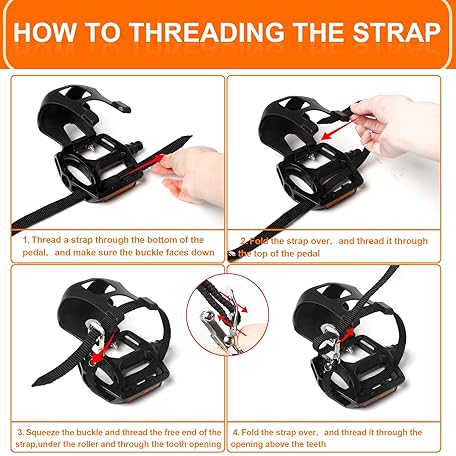 HOW TO THREADING THE STRAP

1. Thread a strap through the bottom of the pedal, and make sure the buckle faces down

2. Fold the strap over, and thread it through the top of the pedal

3. Squeeze the buckle and thread the free end of the strap,under the roller and through the tooth opening

4. Fold the strap over, and thread it through the opening above the teeth