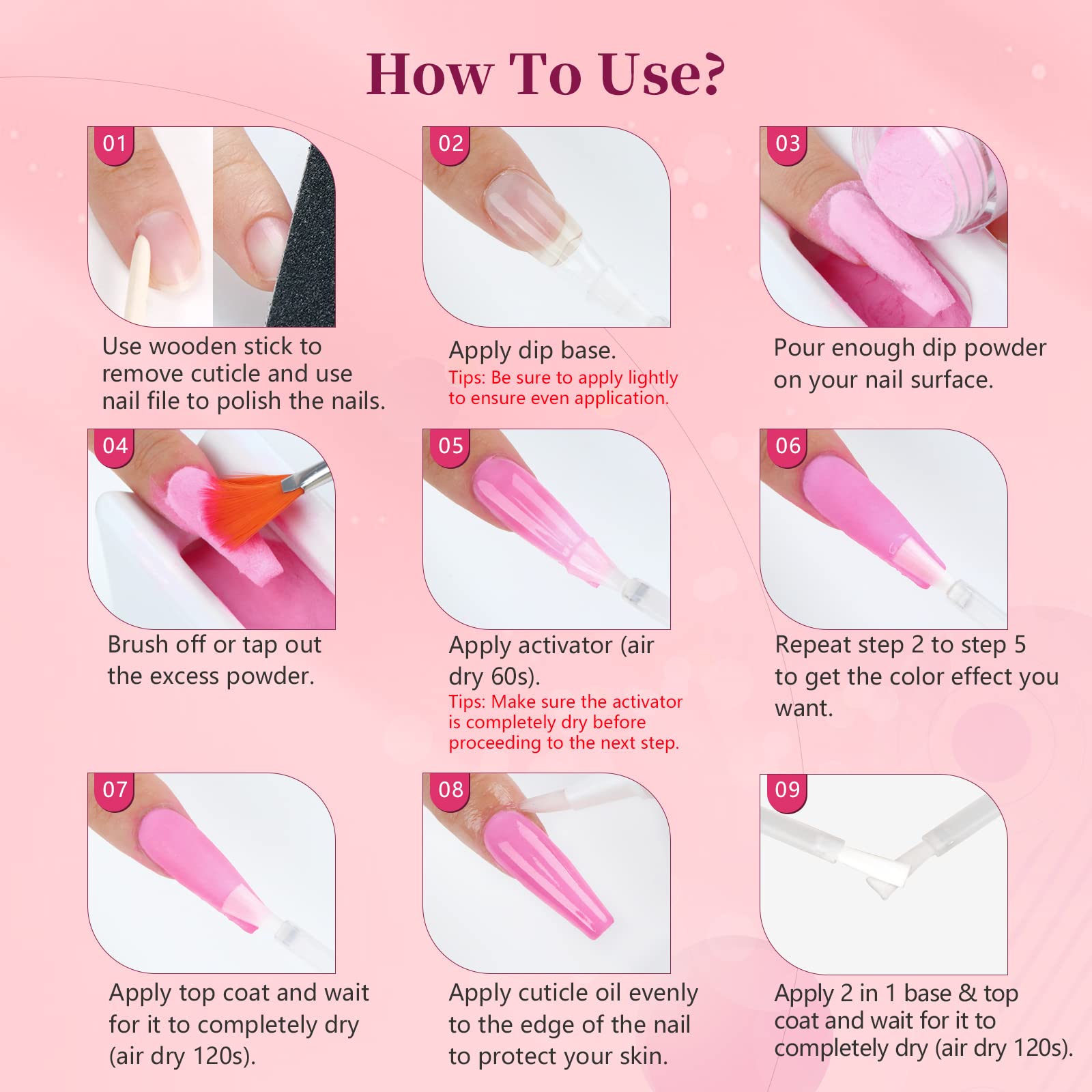 How To Use?

01

Use wooden stick to remove cuticle and use nail file to polish the nails.

02

Apply dip base.

Tips: Be sure to apply lightly to ensure even application.

03

Pour enough dip powder on your nail surface.

04

Brush off or tap out the excess powder.

05

Apply activator (air dry 60s).

Tips: Make sure the activator is completely dry before proceeding to the next step.

06

Repeat step 2 to step 5 to get the color effect you want.

07

Apply top coat and wait for it to completely dry (air dry 120s).

08

Apply cuticle oil evenly to the edge of the nail to protect your skin.

09

Apply 2 in 1 base & top coat and wait for it to completely dry (air dry 120s).